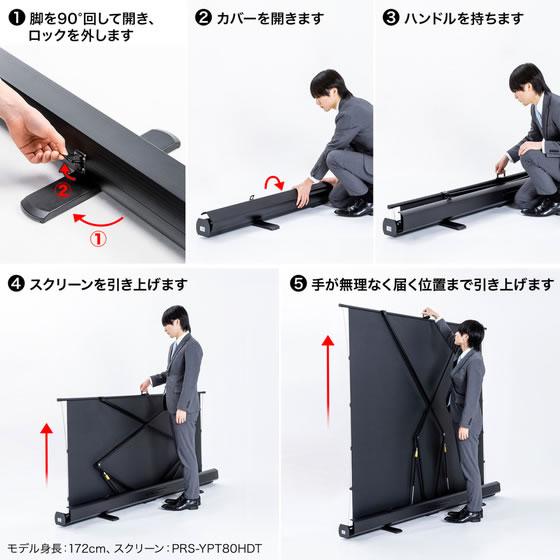 ❶ 脚を90°回して開き、ロックを外します

②

①

❷ カバーを開きます

❸ ハンドルを持ちます

❹ スクリーンを引き上げます

❺ 手が無理なく届く位置まで引き上げます

モデル身長：172cm、スクリーン：PRS-YPT80HDT