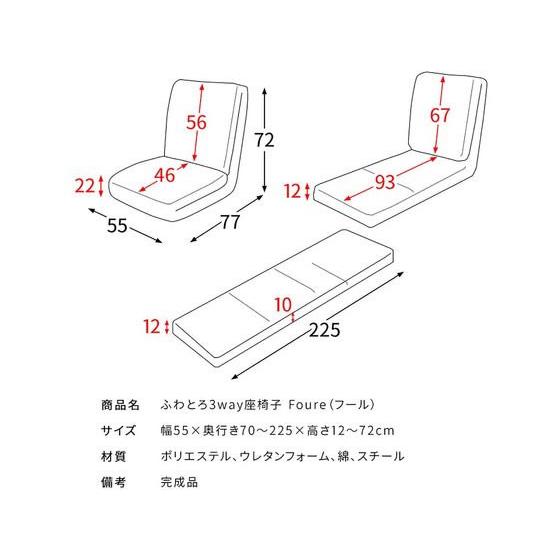 56
72
22
46
55
77
67
12
93
10
12
225

商品名　ふわとろ3way座椅子 Foure（フール）
サイズ　幅55×奥行き70～225×高さ12～72cm
材質　ポリエステル、ウレタンフォーム、綿、スチール
備考　完成品