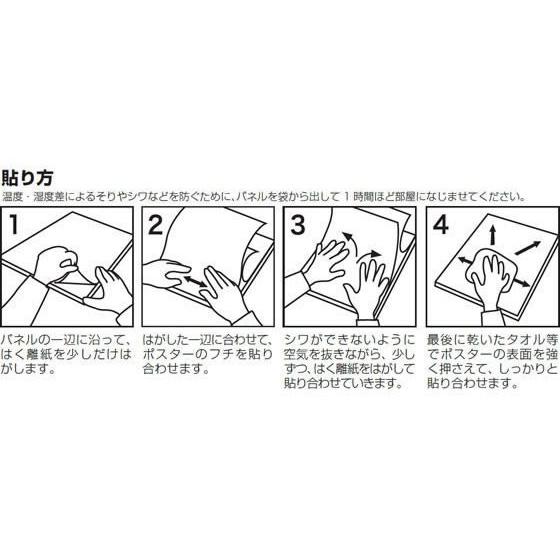 貼り方

湿度・湿度差によるそりやシワなどを防ぐために、パネルを袋から出して 1 時間ほど部屋になじませてください。

1

パネルの一辺に沿って、はく離紙を少しだけはがします。

2

はがした一辺に合わせて、ポスターのフチを貼り合わせます。

3

シワができないように空気を抜きながら、少しずつ、はく離紙をはがして貼り合わせていきます。

4

最後に乾いたタオル等でポスターの表面を強く押さえて、しっかりと貼り合わせます。