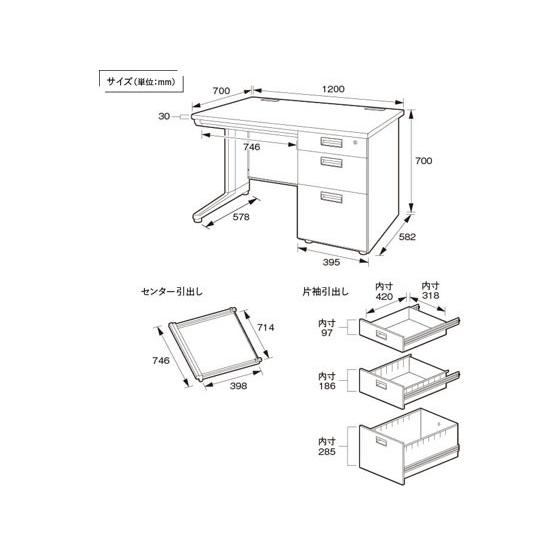 サイズ（単位：mm）

700
1200
30
746
700
578
582
395

センター引出し
714
746
398

片袖引出し
内寸
420
内寸
318
内寸
97
内寸
186
内寸
285