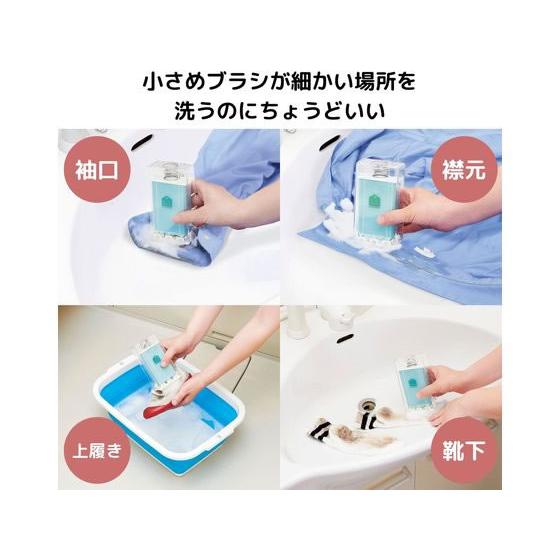 小さめブラシが細かい場所を
洗うのにちょうどいい

袖口

襟元

上履き

靴下