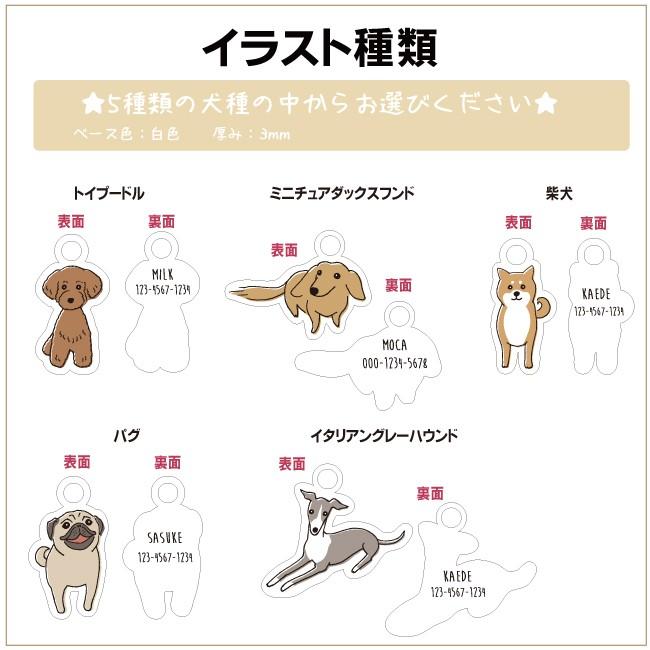 イラスト種類

★5種類の犬種の中からお選びください★
ベース色：白色　厚み：3mm

トイプードル

表面　裏面

MILK
123-4567-1234

ミニチュアダックスフンド

表面　裏面

MOCA
000-1234-5678

柴犬

表面　裏面

KAEDE
123-4567-1234

パグ

表面　裏面

SASUKE
123-4567-1234

イタリアングレーハウンド

表面　裏面

KAEDE
123-4567-1234