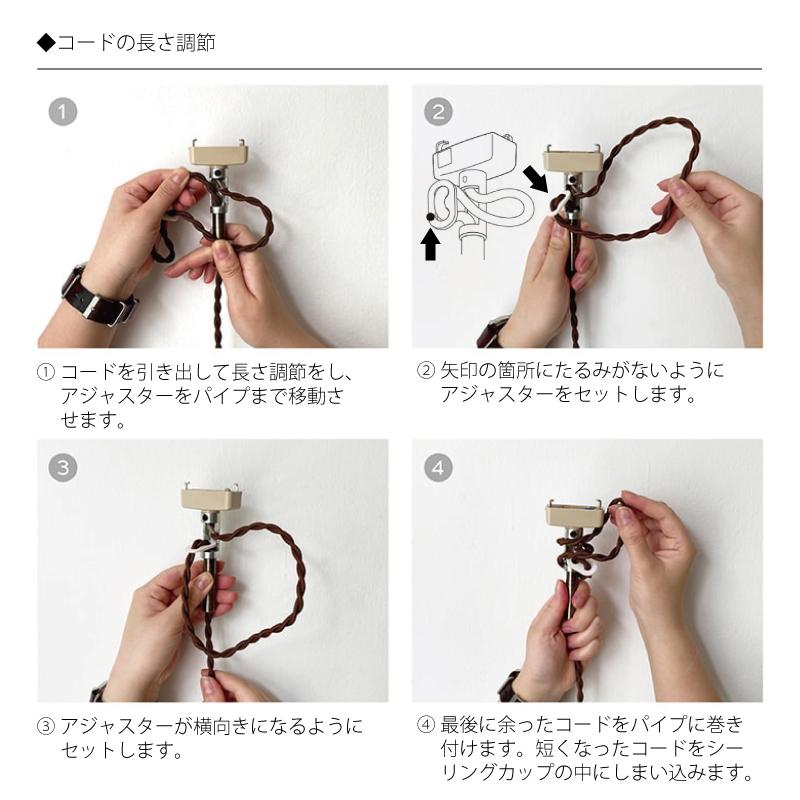 ◆コードの長さ調節

1

① コードを引き出して長さ調節をし、アジャスターをパイプまで移動させます。

2

② 矢印の箇所にたるみがないようにアジャスターをセットします。

3

③ アジャスターが横向きになるようにセットします。

4

④ 最後に余ったコードをパイプに巻き付けます。短くなったコードをシーリングカップの中にしまい込みます。