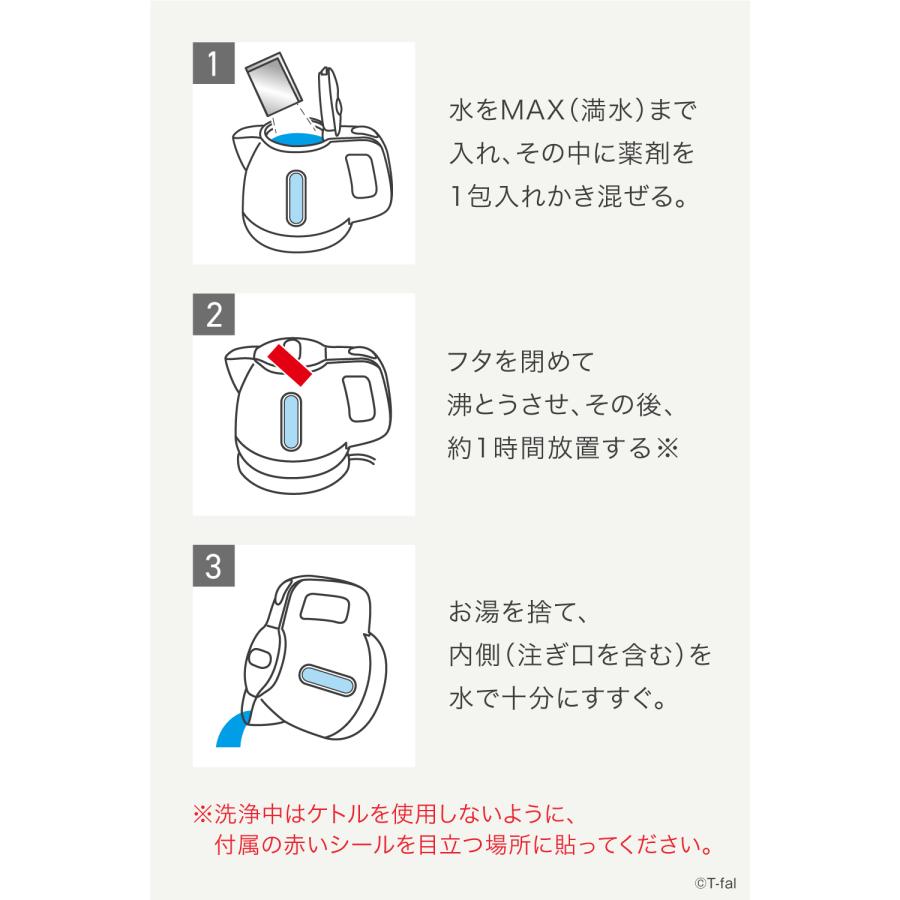 1

水をMAX（満水）まで入れ、その中に薬剤を1包入れかき混ぜる。

2

フタを閉めて沸とうさせ、その後、約1時間放置する※

3

お湯を捨て、内側（注ぎ口を含む）を水で十分にすすぐ。

※洗浄中はケトルを使用しないように、付属の赤いシールを目立つ場所に貼ってください。

©T-fal