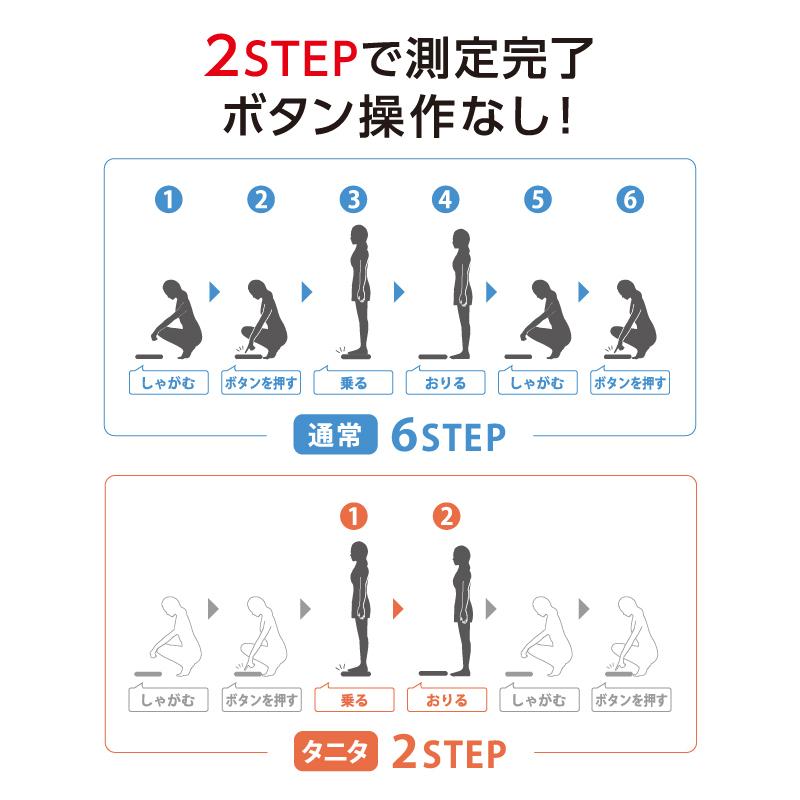 2STEPで測定完了
ボタン操作なし!

1 2 3 4 5 6

しゃがむ ボタンを押す 乗る おりる しゃがむ ボタンを押す

通常 6STEP

1 2

しゃがむ ボタンを押す 乗る おりる しゃがむ ボタンを押す

タニタ 2STEP