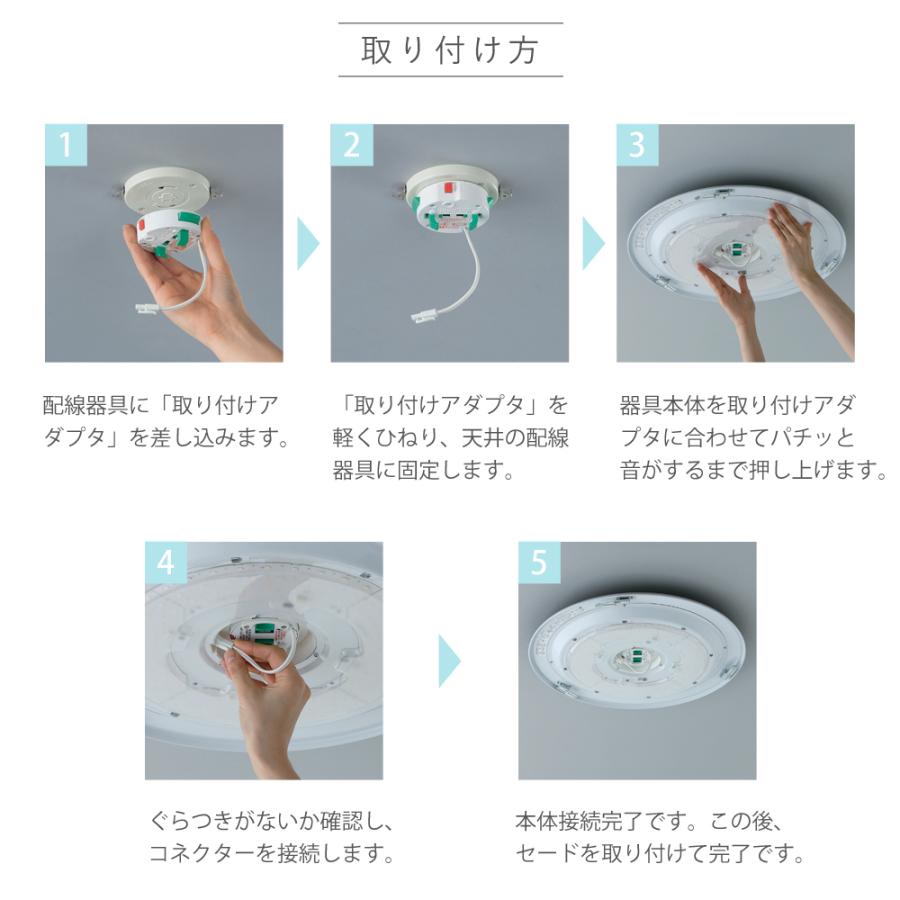 取り付け方

1

配線器具に「取り付けアダプタ」を差し込みます。

2

「取り付けアダプタ」を軽くひねり、天井の配線器具に固定します。

3

器具本体を取り付けアダプタに合わせてパチッと音がするまで押し上げます。

4

ぐらつきがないか確認し、コネクターを接続します。

5

本体接続完了です。この後、セードを取り付けて完了です。