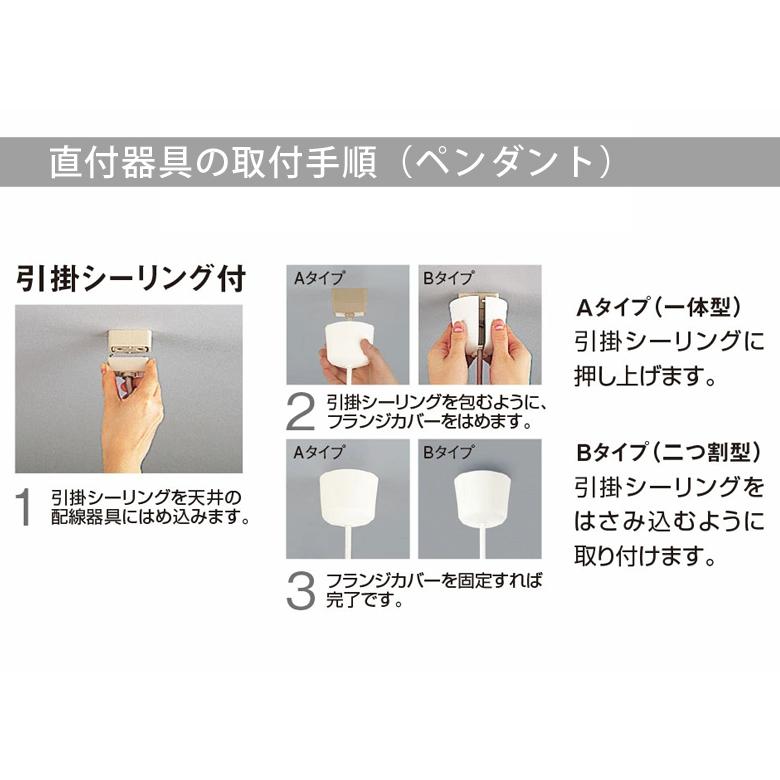 直付器具の取付手順（ペンダント）

引掛シーリング付

1 引掛シーリングを天井の配線器具にはめ込みます。

Aタイプ

Bタイプ

2 引掛シーリングを包むように、フランジカバーをはめます。

Aタイプ

Bタイプ

3 フランジカバーを固定すれば完了です。

Aタイプ（一体型）
引掛シーリングに押し上げます。

Bタイプ（二つ割型）
引掛シーリングをはさみ込むように取り付けます。