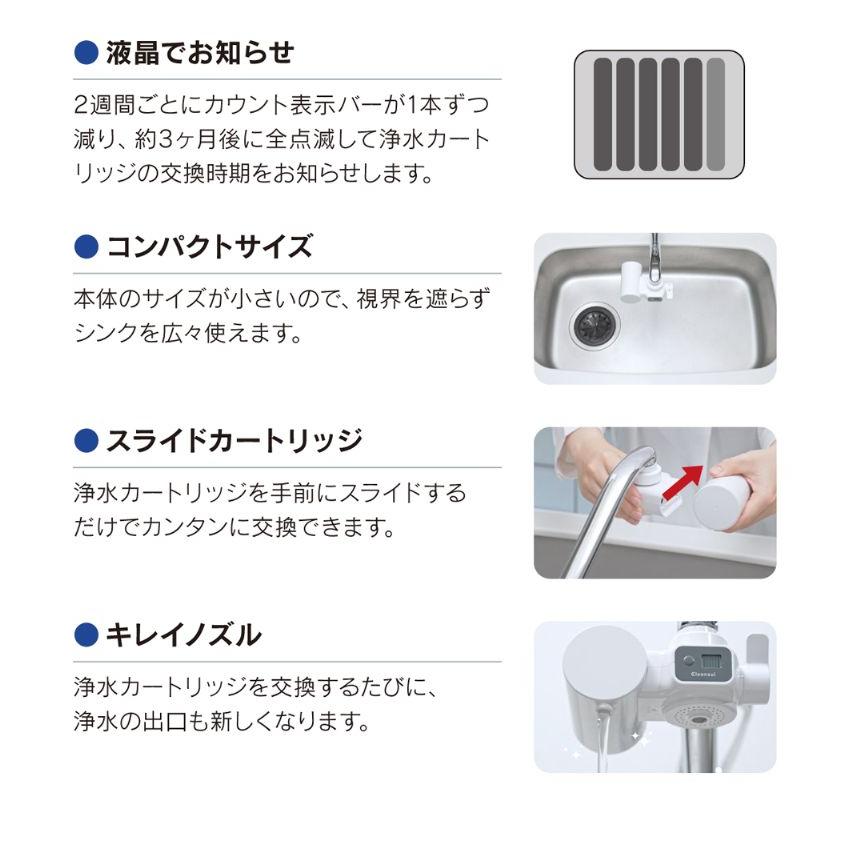 ● 液晶でお知らせ

2週間ごとにカウント表示バーが1本ずつ減り、約3ヶ月後に全点滅して浄水カートリッジの交換時期をお知らせします。

● コンパクトサイズ

本体のサイズが小さいので、視界を遮らずシンクを広々使えます。

● スライドカートリッジ

浄水カートリッジを手前にスライドするだけでカンタンに交換できます。

● キレイノズル

浄水カートリッジを交換するたびに、浄水の出口も新しくなります。

Cleansui