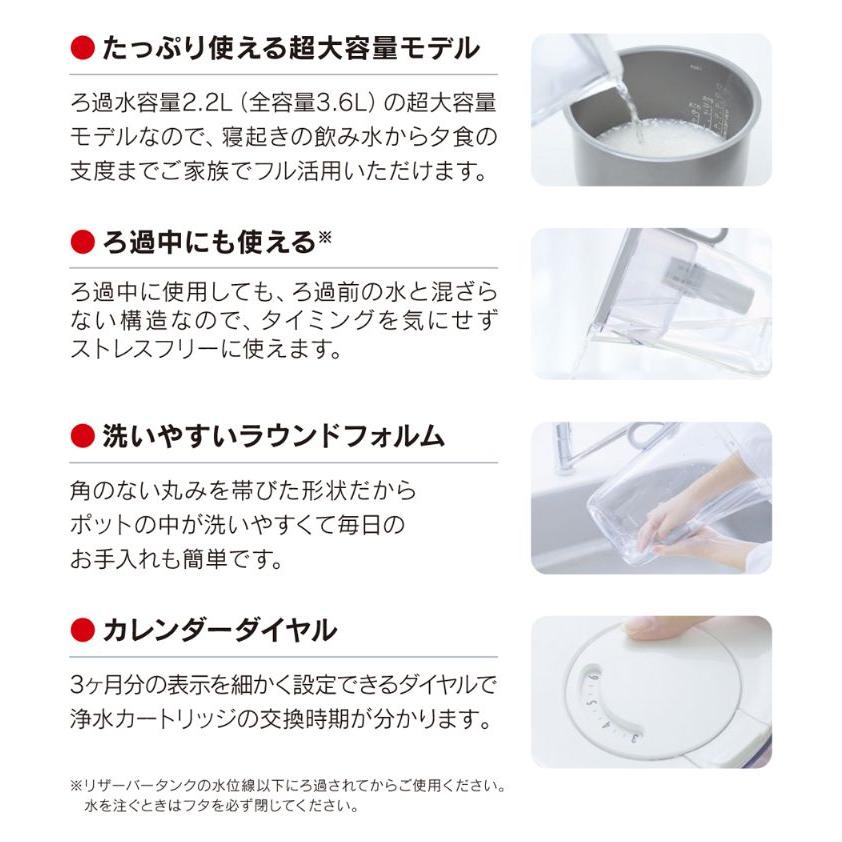 ● たっぷり使える超大容量モデル

ろ過水容量2.2L（全容量3.6L）の超大容量モデルなので、寝起きの飲み水から夕食の支度までご家族でフル活用いただけます。

● ろ過中にも使える※

ろ過中に使用しても、ろ過前の水と混ざらない構造なので、タイミングを気にせずストレスフリーに使えます。

● 洗いやすいラウンドフォルム

角のない丸みを帯びた形状だからポットの中が洗いやすくて毎日のお手入れも簡単です。

● カレンダーダイヤル

3ヶ月分の表示を細かく設定できるダイヤルで浄水カートリッジの交換時期が分かります。

※リザーバータンクの水位線以下にろ過されてからご使用ください。
水を注ぐときはフタを必ず閉じてください。