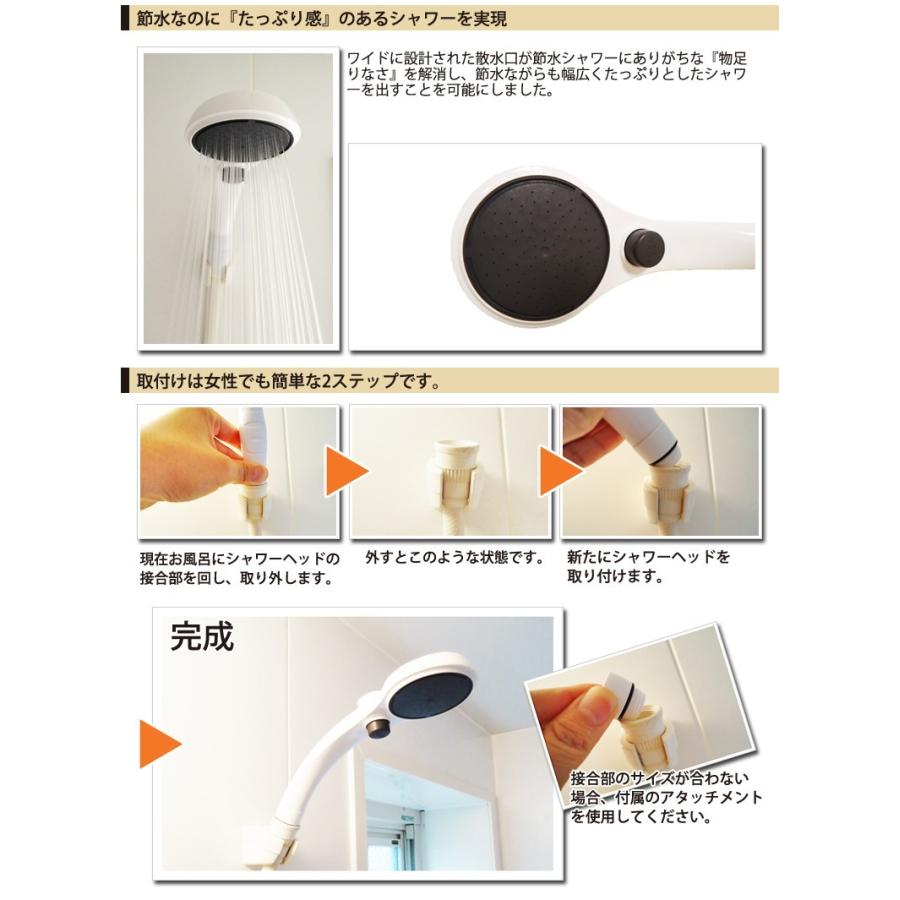 節水なのに『たっぷり感』のあるシャワーを実現

ワイドに設計された散水口が節水シャワーにありがちな『物足りなさ』を解消し、節水ながらも幅広くたっぷりとしたシャワーを出すことを可能にしました。

取付けは女性でも簡単な2ステップです。

現在お風呂にシャワーヘッドの接合部を回し、取り外します。

外すとこのような状態です。

新たにシャワーヘッドを取り付けます。

完成

接合部のサイズが合わない場合、付属のアタッチメントを使用してください。