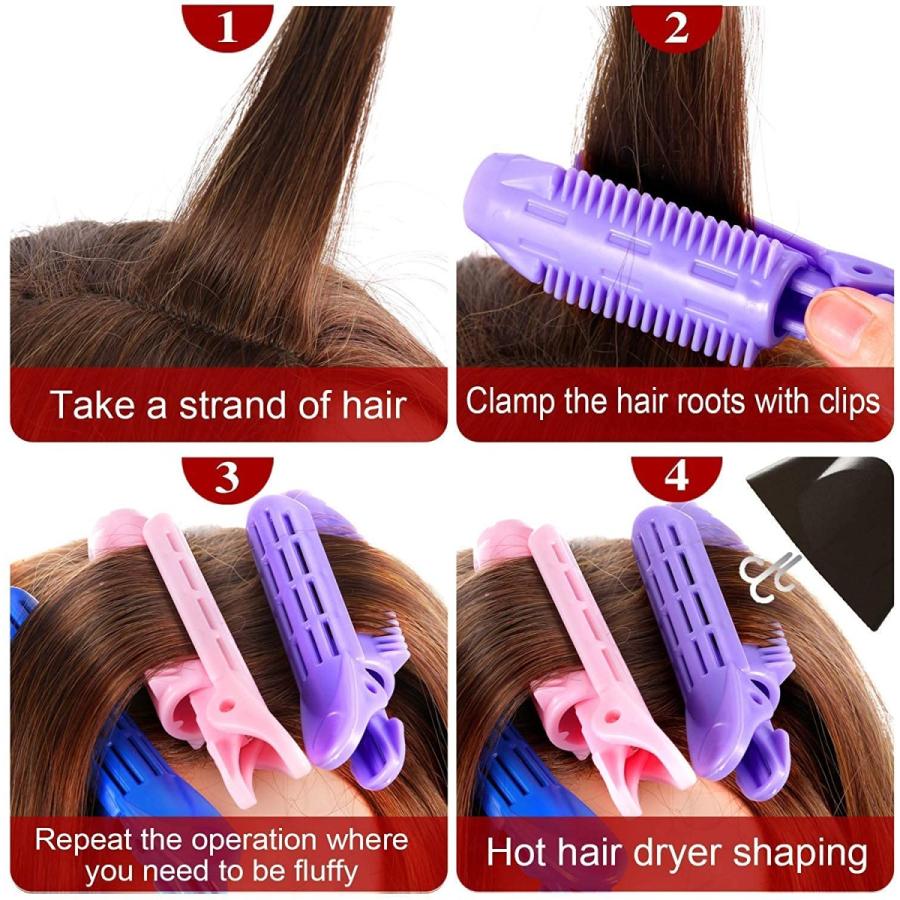 1

Take a strand of hair

2

Clamp the hair roots with clips

3

Repeat the operation where you need to be fluffy

4

Hot hair dryer shaping