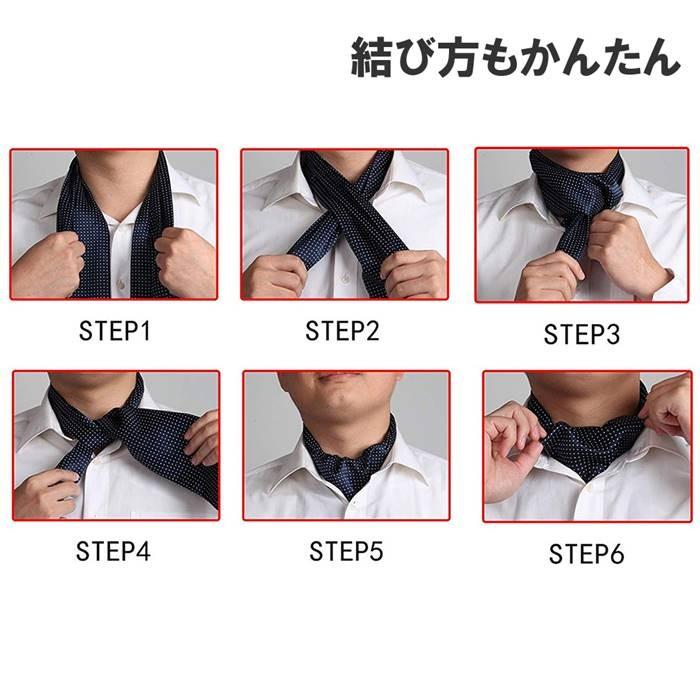 結び方もかんたん

STEP1

STEP2

STEP3

STEP4

STEP5

STEP6