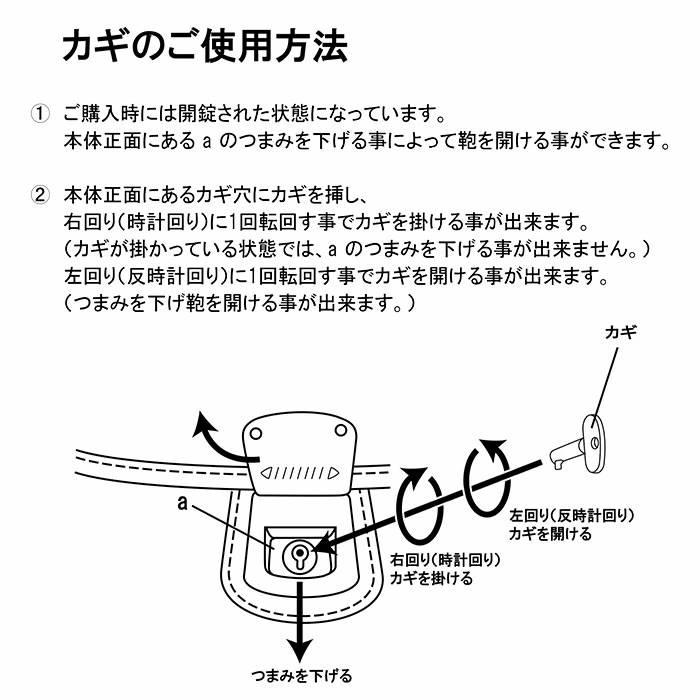 カギのご使用方法

① ご購入時には開錠された状態になっています。
本体正面にある a のつまみを下げる事によって鞄を開ける事ができます。

② 本体正面にあるカギ穴にカギを挿し、
右回り（時計回り）に1回転回す事でカギを掛ける事が出来ます。
（カギが掛かっている状態では、a のつまみを下げる事が出来ません。）
左回り（反時計回り）に1回転回す事でカギを開ける事が出来ます。
（つまみを下げ鞄を開ける事が出来ます。）

カギ

a

左回り（反時計回り）
カギを開ける

右回り（時計回り）
カギを掛ける

つまみを下げる