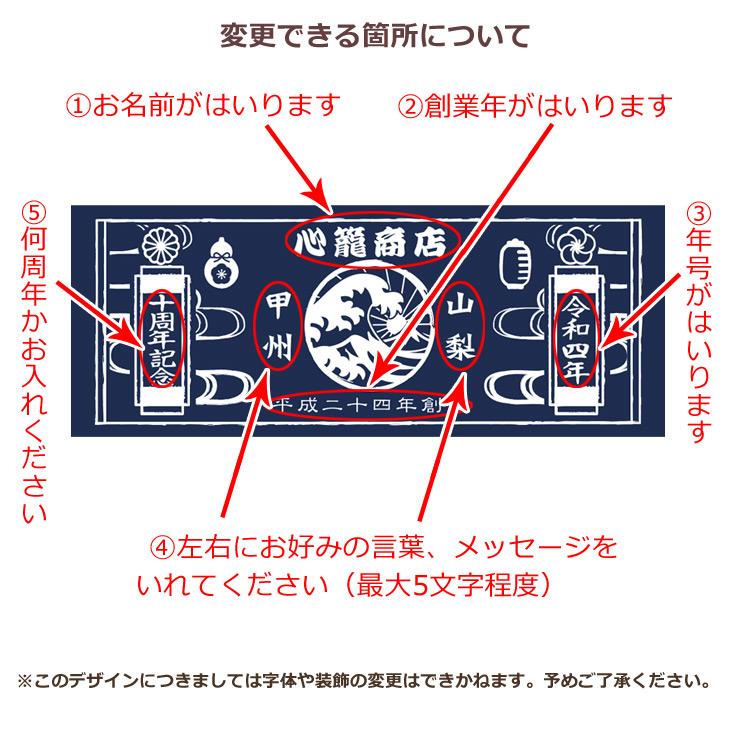 変更できる箇所について

①お名前がはいります

②創業年がはいります

⑤何周年かお入れください

③年号がはいります

心籠商店

十周年記念

甲州

山梨

令和四年

平成二十四年創

④左右にお好みの言葉、メッセージをいれてください（最大5文字程度）

※このデザインにつきましては字体や装飾の変更はできかねます。予めご了承ください。