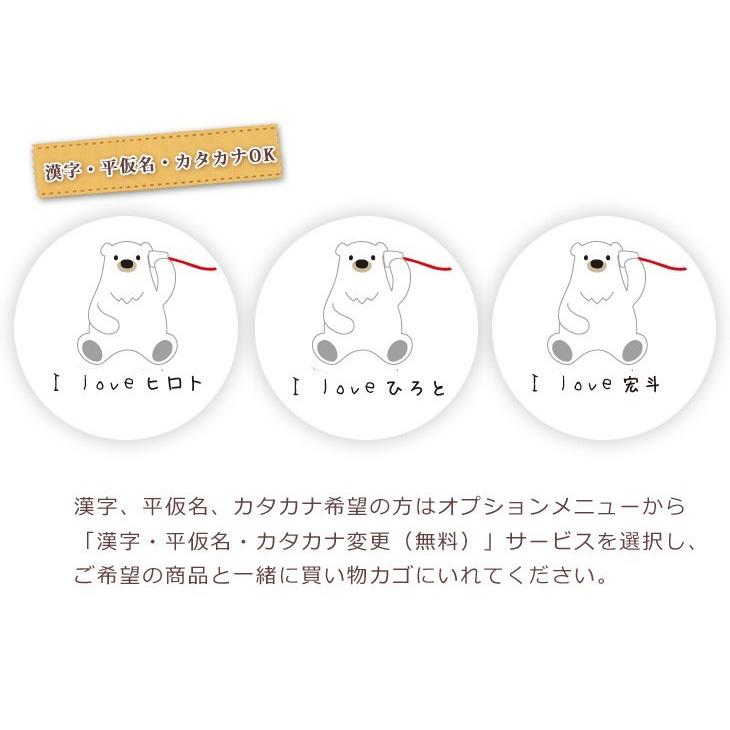 漢字・平仮名・カタカナOK

I love ヒロト

I love ひろと

I love 宏斗

漢字、平仮名、カタカナ希望の方はオプションメニューから「漢字・平仮名・カタカナ変更（無料）」サービスを選択し、ご希望の商品と一緒に買い物カゴにいれてください。