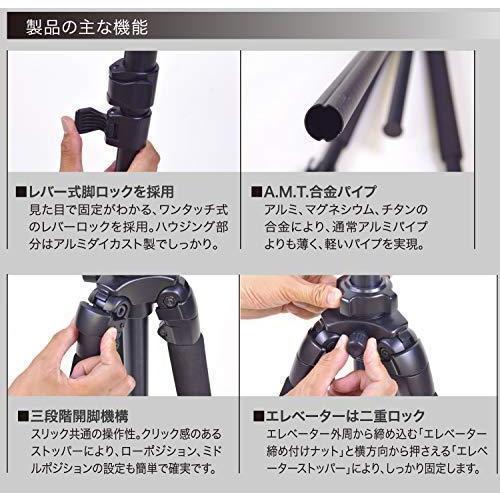 製品の主な機能

■レバー式脚ロックを採用
見た目で固定がわかる、ワンタッチ式のレバーロックを採用。ハウジング部分はアルミダイカスト製でしっかり。

■A.M.T.合金パイプ
アルミ、マグネシウム、チタンの合金により、通常アルミパイプよりも薄く、軽いパイプを実現。

■三段階開脚機構
スリック共通の操作性。クリック感のあるストッパーにより、ローポジション、ミドルポジションの設定も簡単で確実です。

■エレベーターは二重ロック
エレベーター外周から締め込む「エレベーター締め付けナット」と横方向から押さえる「エレベーターストッパー」により、しっかり固定します。