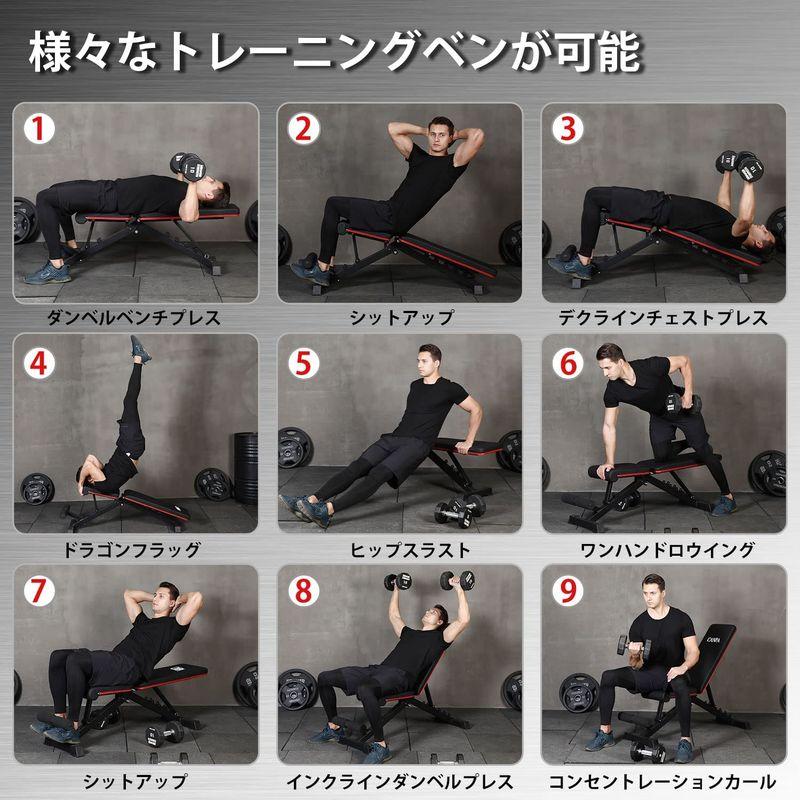 様々なトレーニングベンが可能

1
ダンベルベンチプレス

2
シットアップ

3
デクラインチェストプレス

4
ドラゴンフラッグ

5
ヒップスラスト

6
ワンハンドロウイング

7
シットアップ

8
インクラインダンベルプレス

9
コンセントレーションカール