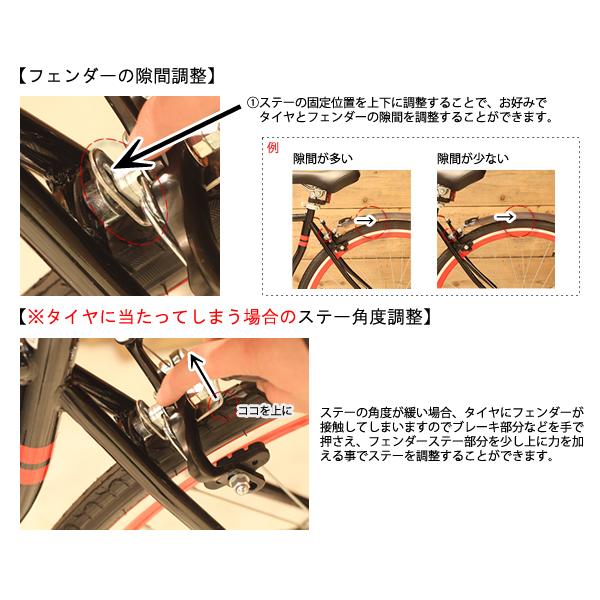 【フェンダーの隙間調整】

①ステーの固定位置を上下に調整することで、お好みでタイヤとフェンダーの隙間を調整することができます。

例

隙間が多い

隙間が少ない

【※タイヤに当たってしまう場合のステー角度調整】

ココを上に

ステーの角度が緩い場合、タイヤにフェンダーが接触してしまいますのでブレーキ部分などを手で押さえ、フェンダーステー部分を少し上に力を加える事でステーを調整することができます。