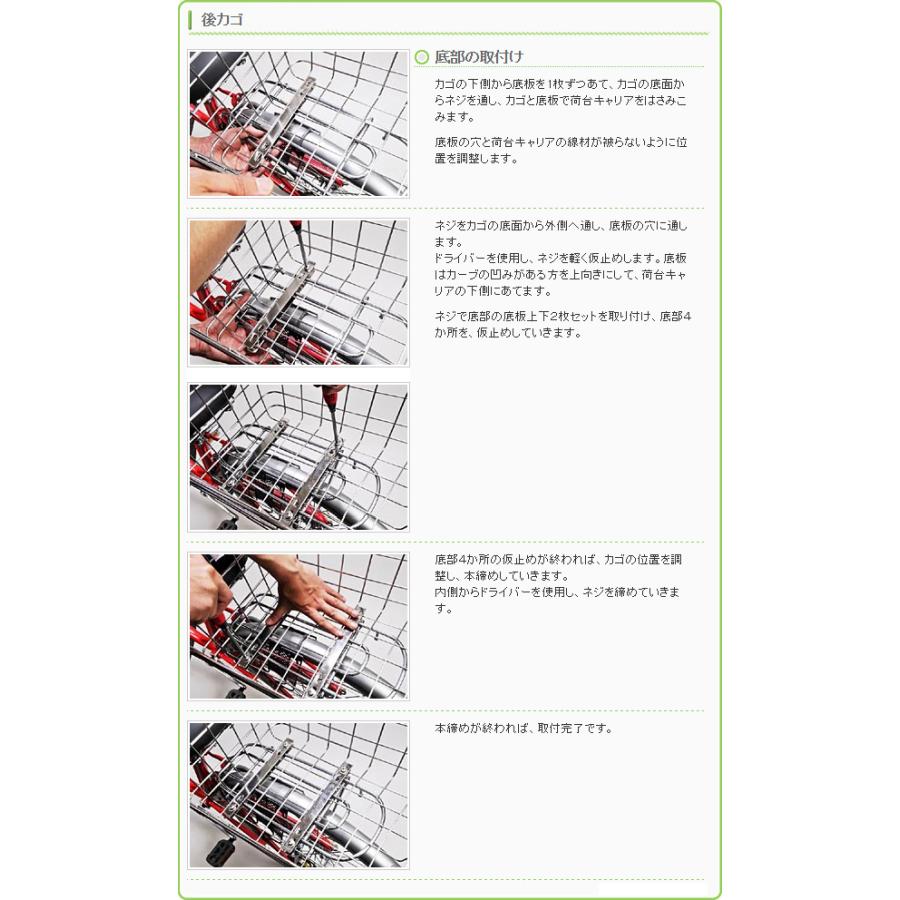 後カゴ

底部の取付け

カゴの下側から底板を1枚ずつあて、カゴの底面からネジを通し、カゴと底板で荷台キャリアをはさみこみます。

底板の穴と荷台キャリアの線材が被らないように位置を調整します。

ネジをカゴの底面から外側へ通し、底板の穴に通します。
ドライバーを使用し、ネジを軽く仮止めします。底板はカーブの凹みがある方を上向きにして、荷台キャリアの下側にあてます。

ネジで底部の底板上下2枚セットを取り付け、底部4か所を、仮止めしていきます。

底部4か所の仮止めが終われば、カゴの位置を調整し、本締めしていきます。
内側からドライバーを使用し、ネジを締めていきます。

本締めが終われば、取付完了です。