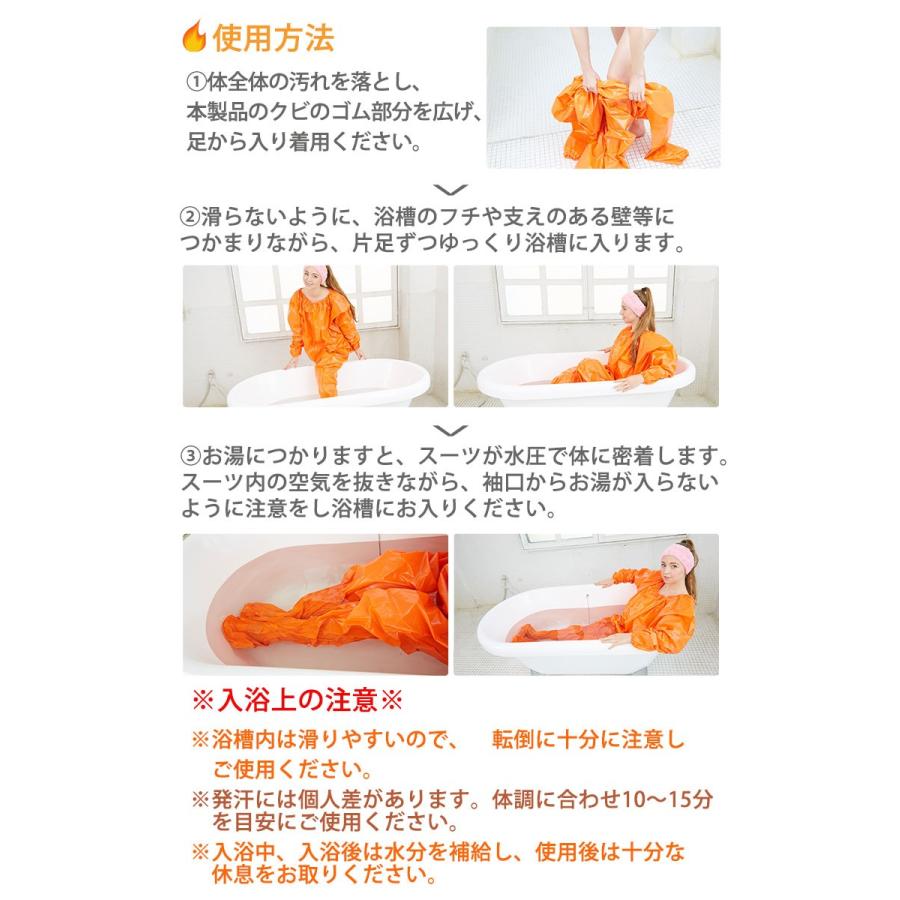 使用方法

①体全体の汚れを落とし、本製品のクビのゴム部分を広げ、足から入り着用ください。

②滑らないように、浴槽のフチや支えのある壁等につかまりながら、片足ずつゆっくり浴槽に入ります。

③お湯につかりますと、スーツが水圧で体に密着します。スーツ内の空気を抜きながら、袖口からお湯が入らないように注意をし浴槽にお入りください。

※入浴上の注意※

※浴槽内は滑りやすいので、 転倒に十分に注意しご使用ください。

※発汗には個人差があります。体調に合わせ10〜15分を目安にご使用ください。

※入浴中、入浴後は水分を補給し、使用後は十分な休息をお取りください。