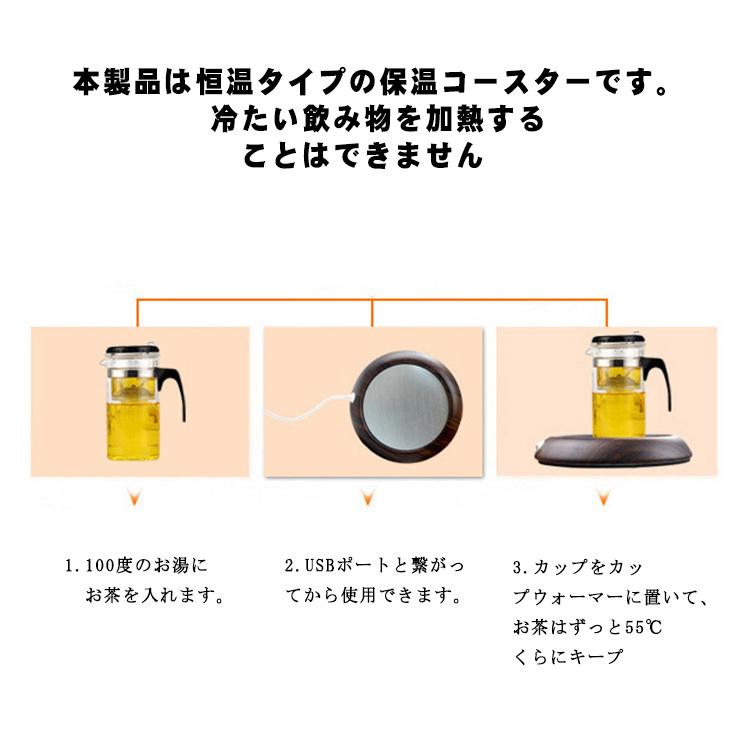 本製品は恒温タイプの保温コースターです。
冷たい飲み物を加熱する
ことはできません

1. 100度のお湯にお茶を入れます。

2. USBポートと繋がってから使用できます。

3. カップをカップウォーマーに置いて、お茶はずっと55℃くらにキープ