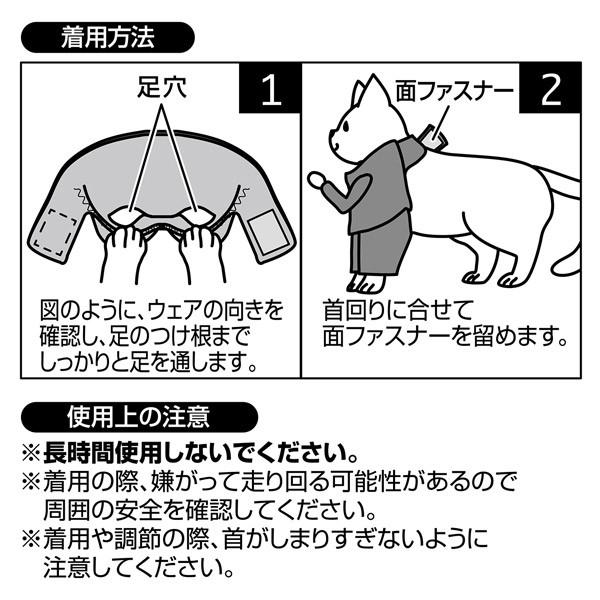 着用方法

足穴

1

図のように、ウェアの向きを確認し、足のつけ根までしっかりと足を通します。

面ファスナー

2

首回りに合せて面ファスナーを留めます。

使用上の注意

※長時間使用しないでください。
※着用の際、嫌がって走り回る可能性があるので周囲の安全を確認してください。
※着用や調節の際、首がしまりすぎないように注意してください。