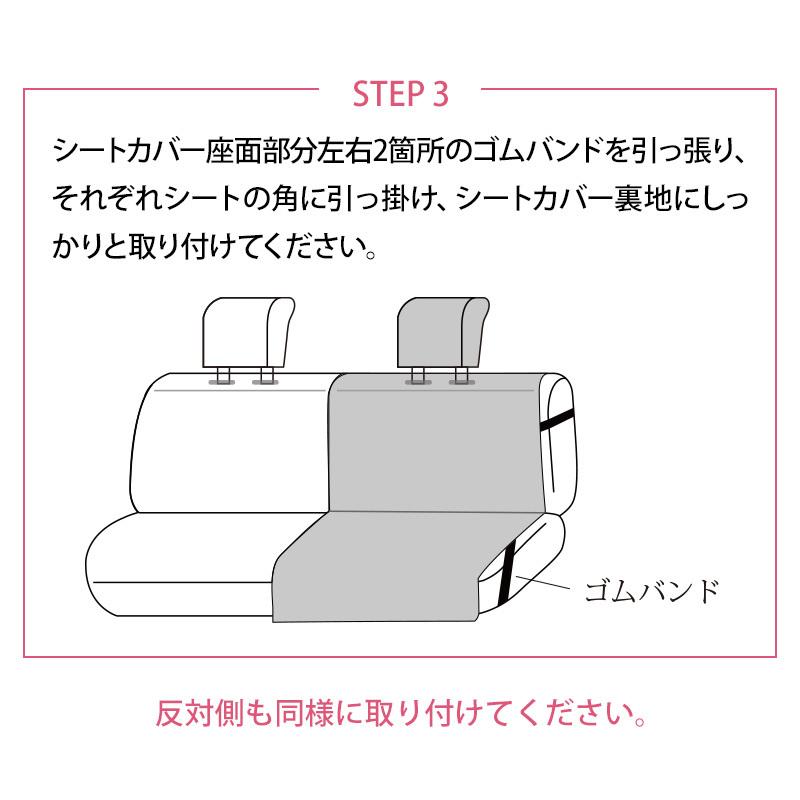 STEP 3

シートカバー座面部分左右2箇所のゴムバンドを引っ張り、それぞれシートの角に引っ掛け、シートカバー裏地にしっかりと取り付けてください。

ゴムバンド

反対側も同様に取り付けてください。