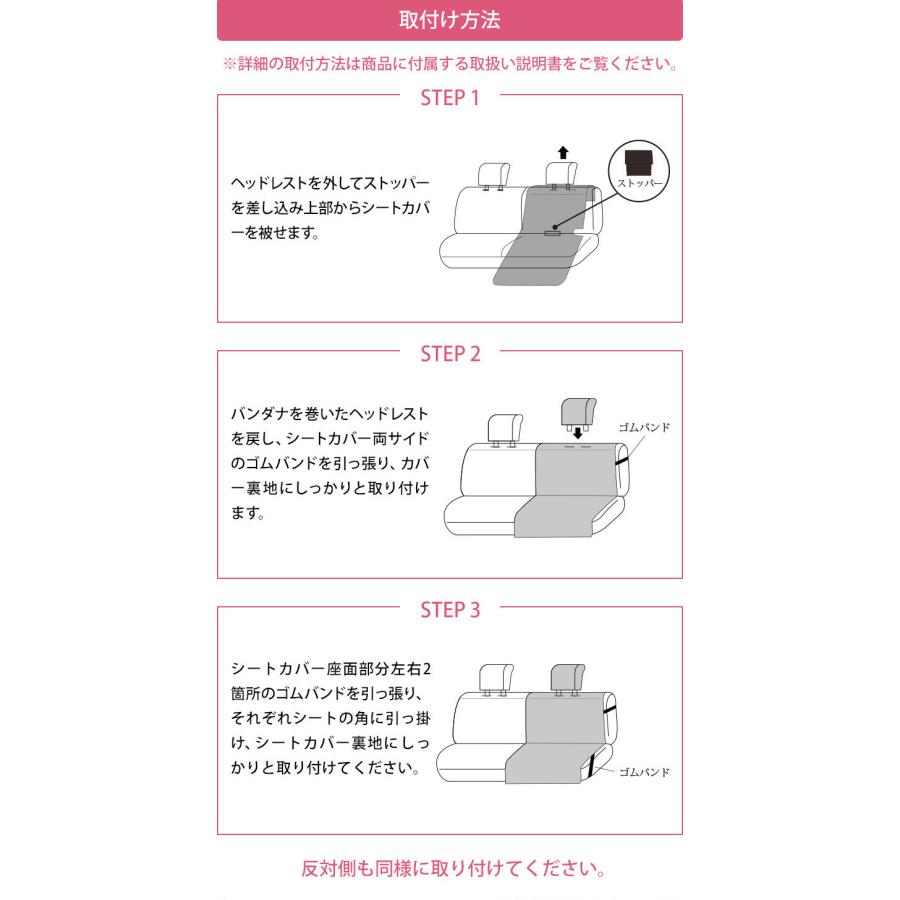 取付け方法

※詳細の取付方法は商品に付属する取扱い説明書をご覧ください。

STEP 1

ヘッドレストを外してストッパーを差し込み上部からシートカバーを被せます。

ストッパー

STEP 2

バンダナを巻いたヘッドレストを戻し、シートカバー両サイドのゴムバンドを引っ張り、カバー裏地にしっかりと取り付けます。

ゴムバンド

STEP 3

シートカバー座面部分左右2箇所のゴムバンドを引っ張り、それぞれシートの角に引っ掛け、シートカバー裏地にしっかりと取り付けてください。

ゴムバンド

反対側も同様に取り付けてください。