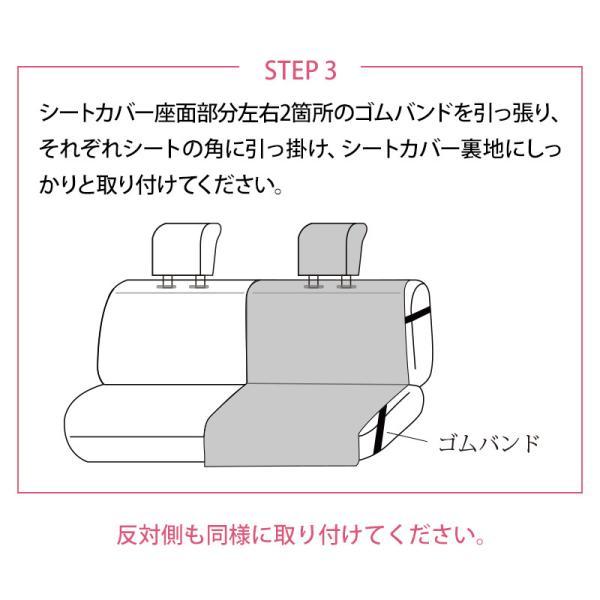 STEP 3

シートカバー座面部分左右2箇所のゴムバンドを引っ張り、それぞれシートの角に引っ掛け、シートカバー裏地にしっかりと取り付けてください。

ゴムバンド

反対側も同様に取り付けてください。