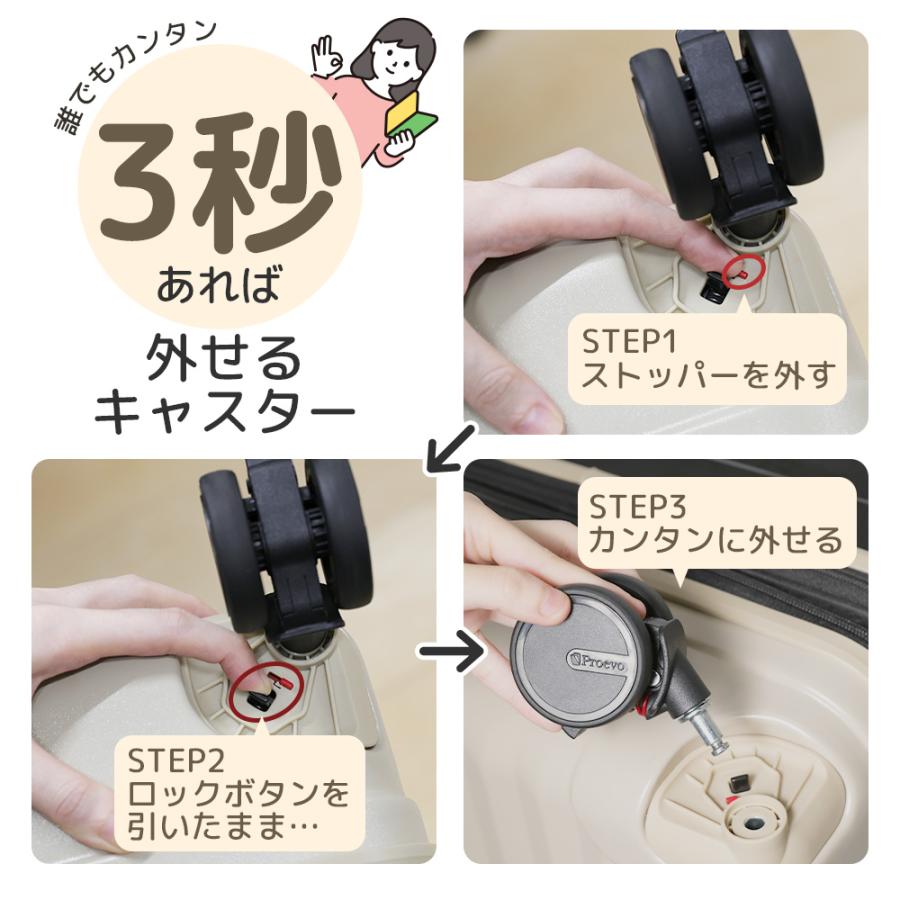 誰でもカンタン
3秒
あれば
外せる
キャスター

STEP1
ストッパーを外す

STEP2
ロックボタンを
引いたまま…

STEP3
カンタンに外せる

Proevo