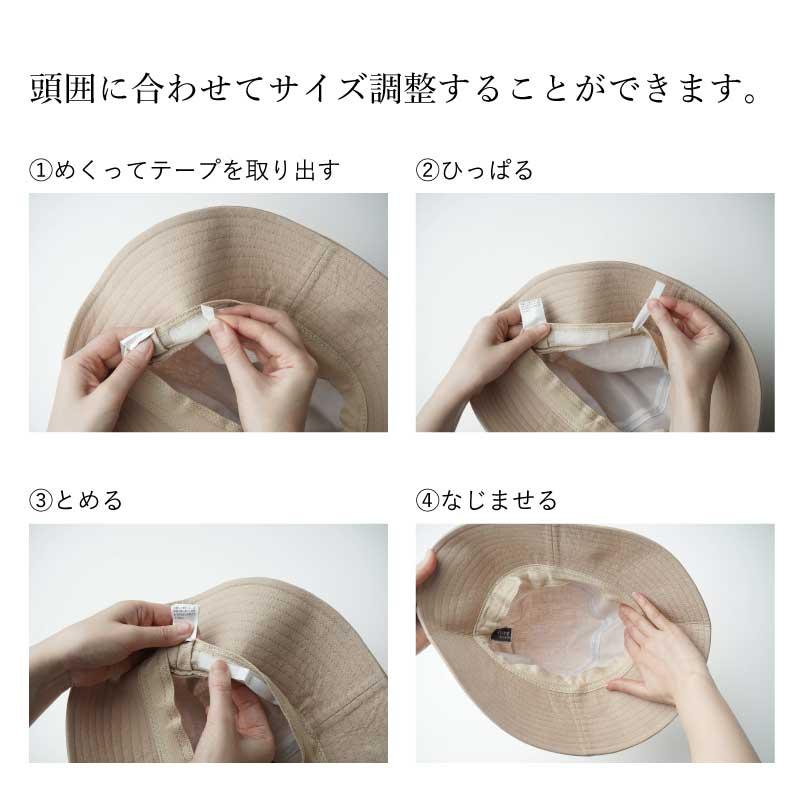 頭囲に合わせてサイズ調整することができます。

①めくってテープを取り出す

②ひっぱる

③とめる

④なじませる