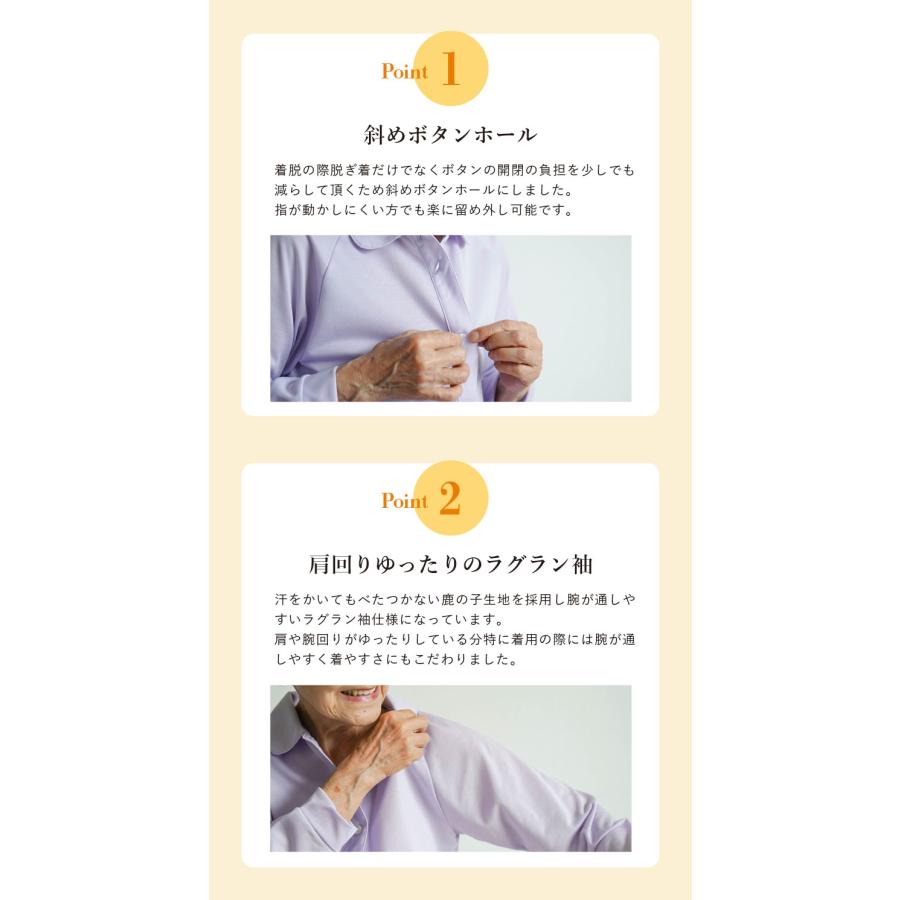 Point 1

斜めボタンホール

着脱の際脱ぎ着だけでなくボタンの開閉の負担を少しでも減らして頂くため斜めボタンホールにしました。
指が動かしにくい方でも楽に留め外し可能です。

Point 2

肩回りゆったりのラグラン袖

汗をかいてもべたつかない鹿の子生地を採用し腕が通しやすいラグラン袖仕様になっています。
肩や腕回りがゆったりしている分特に着用の際には腕が通しやすく着やすさにもこだわりました。