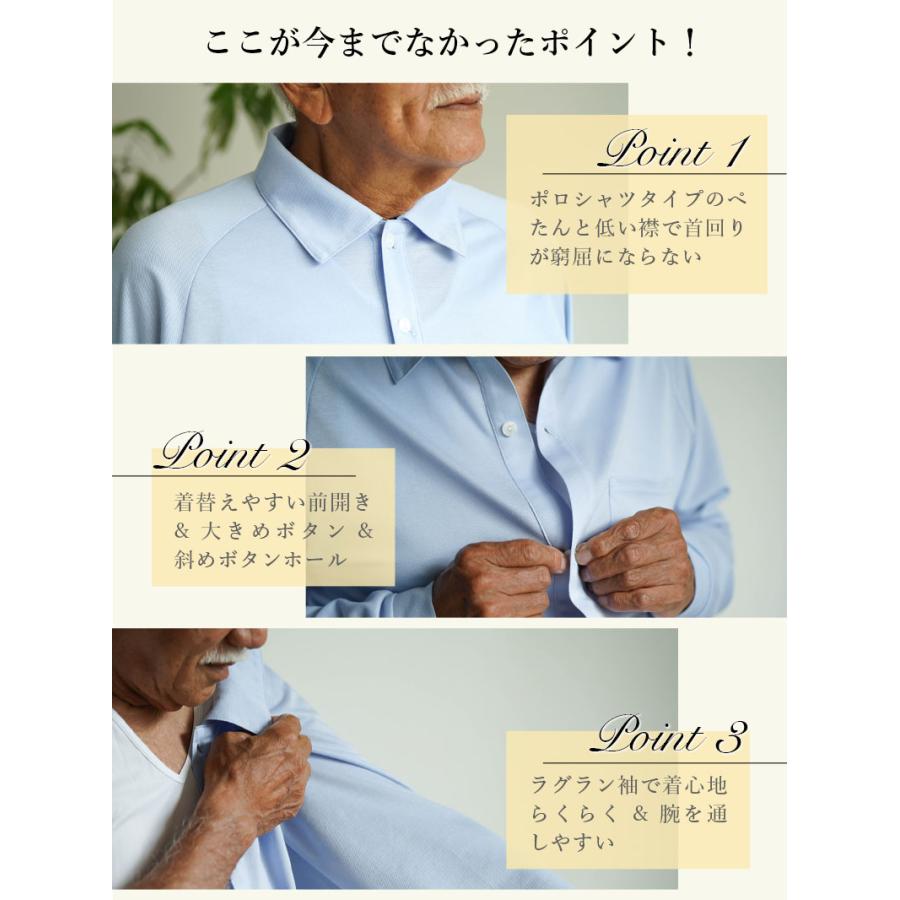 ここが今までなかったポイント！

Point 1

ポロシャツタイプのぺたんと低い襟で首回りが窮屈にならない

Point 2

着替えやすい前開き & 大きめボタン & 斜めボタンホール

Point 3

ラグラン袖で着心地らくらく & 腕を通しやすい