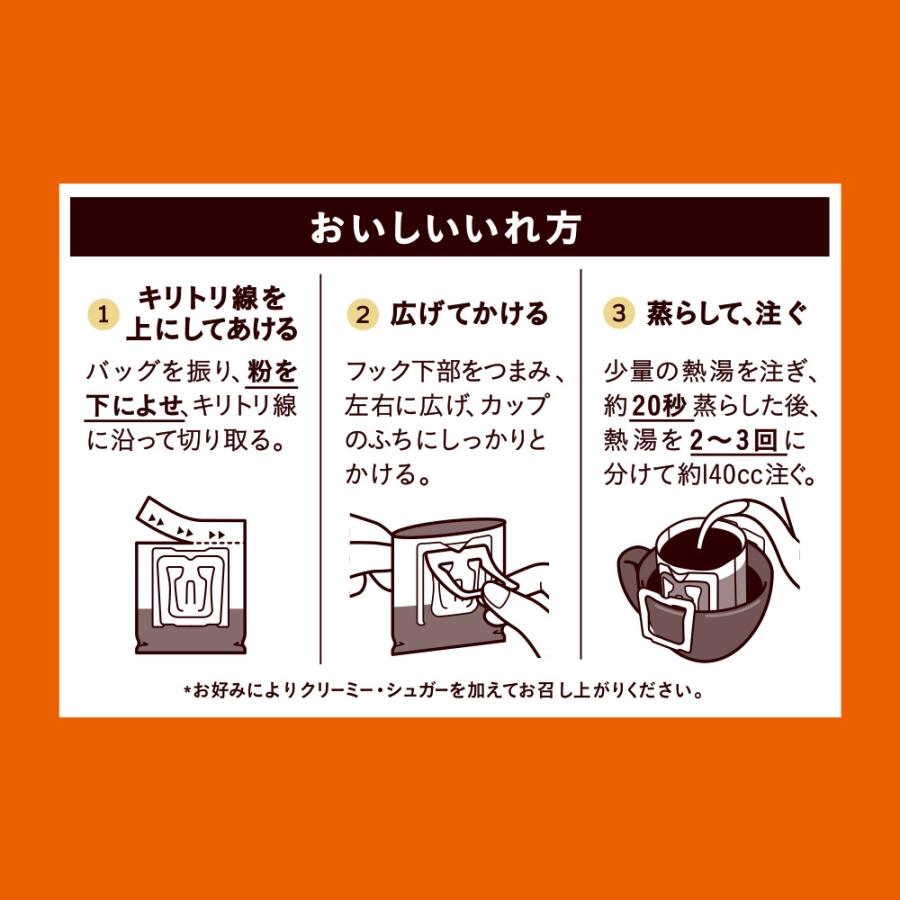 おいしいいれ方

1 キリトリ線を上にしてあける

バッグを振り、粉を下によせ、キリトリ線に沿って切り取る。

2 広げてかける

フック下部をつまみ、左右に広げ、カップのふちにしっかりとかける。

3 蒸らして、注ぐ

少量の熱湯を注ぎ、約20秒蒸らした後、熱湯を2〜3回に分けて約140cc注ぐ。

*お好みによりクリーミー・シュガーを加えてお召し上がりください。