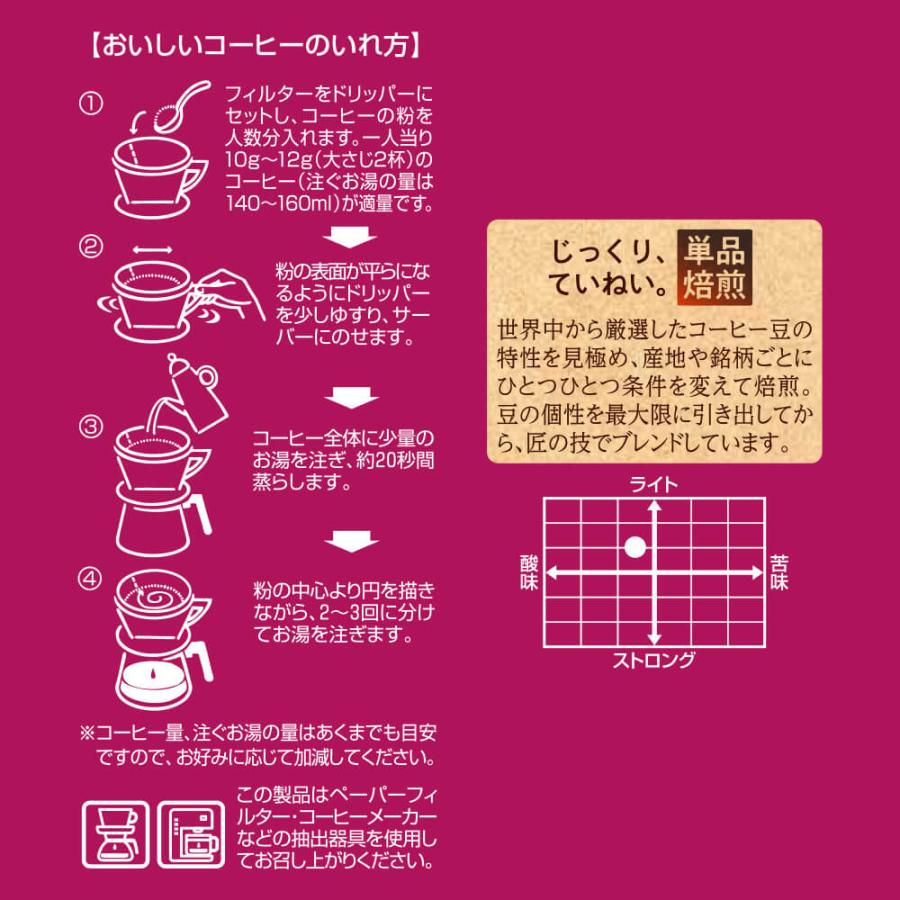 【おいしいコーヒーのいれ方】

①
フィルターをドリッパーにセットし、コーヒーの粉を人数分入れます。一人当り10g～12g（大さじ2杯）のコーヒー（注ぐお湯の量は140～160ml）が適量です。

②
粉の表面が平らになるようにドリッパーを少しゆすり、サーバーにのせます。

③
コーヒー全体に少量のお湯を注ぎ、約20秒間蒸らします。

④
粉の中心より円を描きながら、2～3回に分けてお湯を注ぎます。

※コーヒー量、注ぐお湯の量はあくまでも目安ですので、お好みに応じて加減してください。

この製品はペーパーフィルター・コーヒーメーカーなどの抽出器具を使用してお召し上がりください。

じっくり、ていねい。
単品焙煎

世界中から厳選したコーヒー豆の特性を見極め、産地や銘柄ごとにひとつひとつ条件を変えて焙煎。豆の個性を最大限に引き出してから、匠の技でブレンドしています。

ライト
酸味
苦味
ストロング