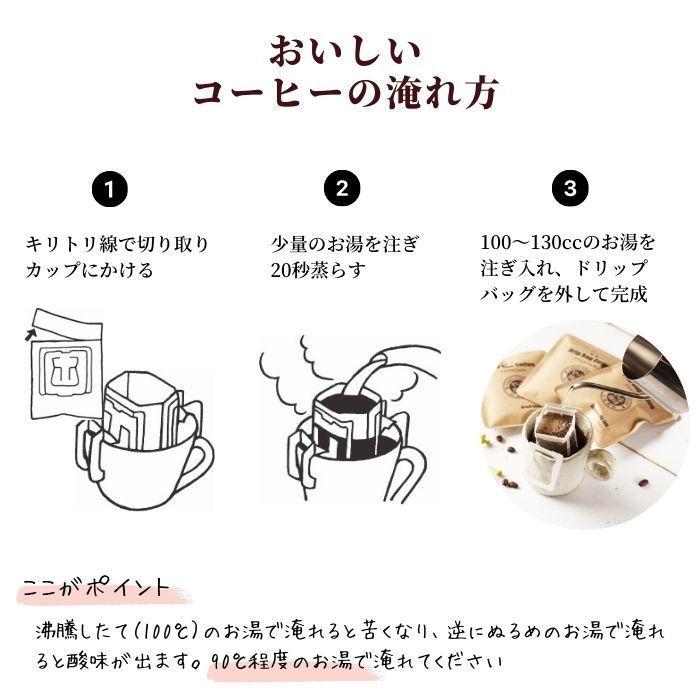 おいしい
コーヒーの淹れ方

1

キリトリ線で切り取り
カップにかける

2

少量のお湯を注ぎ
20秒蒸らす

3

100〜130ccのお湯を
注ぎ入れ、ドリップ
バッグを外して完成

ここがポイント

沸騰したて(100℃)のお湯で淹れると苦くなり、逆にぬるめのお湯で淹れると酸味が出ます。90℃程度のお湯で淹れてください