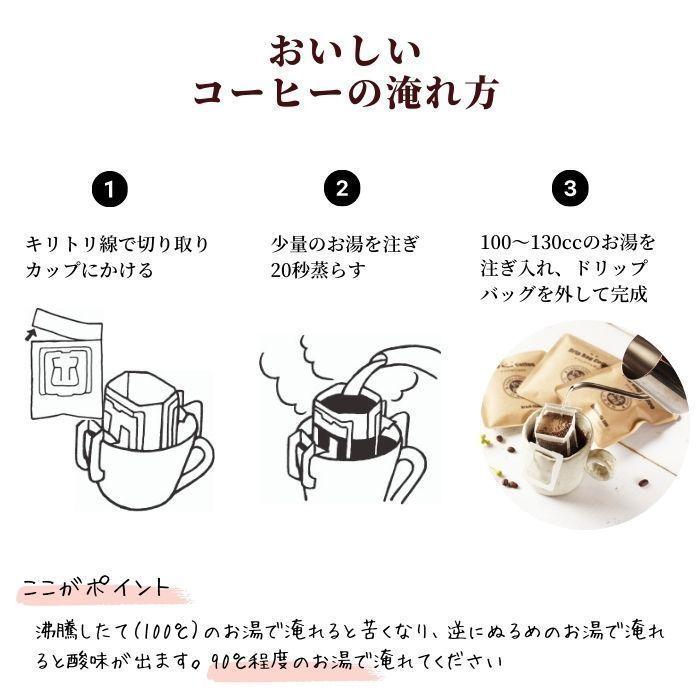 おいしい
コーヒーの淹れ方

1

キリトリ線で切り取り
カップにかける

2

少量のお湯を注ぎ
20秒蒸らす

3

100〜130ccのお湯を
注ぎ入れ、ドリップ
バッグを外して完成

ここがポイント

沸騰したて（100℃）のお湯で淹れると苦くなり、逆にぬるめのお湯で淹れると酸味が出ます。90℃程度のお湯で淹れてください