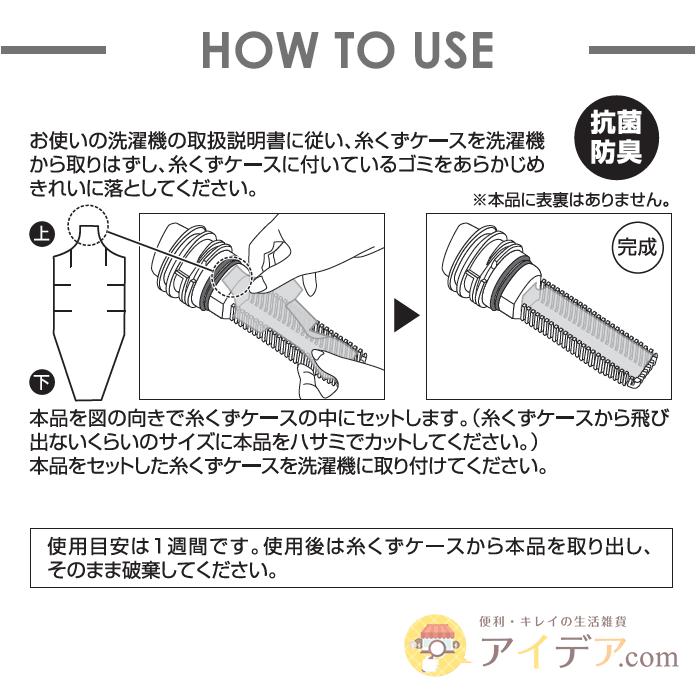 HOW TO USE

抗菌
防臭

お使いの洗濯機の取扱説明書に従い、糸くずケースを洗濯機から取りはずし、糸くずケースに付いているゴミをあらかじめきれいに落としてください。

※本品に表裏はありません。

上

下

完成

本品を図の向きで糸くずケースの中にセットします。(糸くずケースから飛び出ないくらいのサイズに本品をハサミでカットしてください。)
本品をセットした糸くずケースを洗濯機に取り付けてください。

使用目安は1週間です。使用後は糸くずケースから本品を取り出し、そのまま破棄してください。

便利・キレイの生活雑貨
アイデア.com