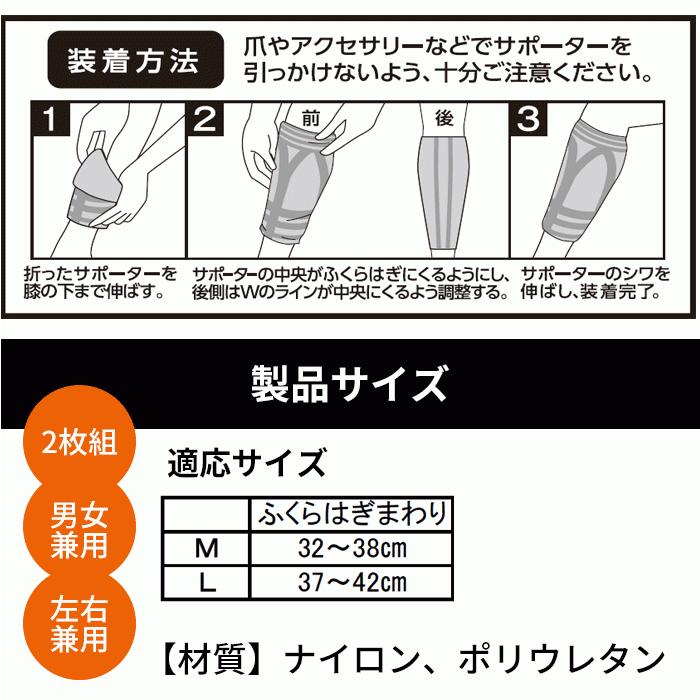 装着方法

爪やアクセサリーなどでサポーターを引っかけないよう、十分ご注意ください。

1

折ったサポーターを膝の下まで伸ばす。

2

前

後

サポーターの中央がふくらはぎにくるようにし、後側はWのラインが中央にくるよう調整する。

3

サポーターのシワを伸ばし、装着完了。

製品サイズ

2枚組

男女兼用

左右兼用

適応サイズ

| | ふくらはぎまわり |
|---|---|
| M | 32～38㎝ |
| L | 37～42㎝ |

【材質】ナイロン、ポリウレタン