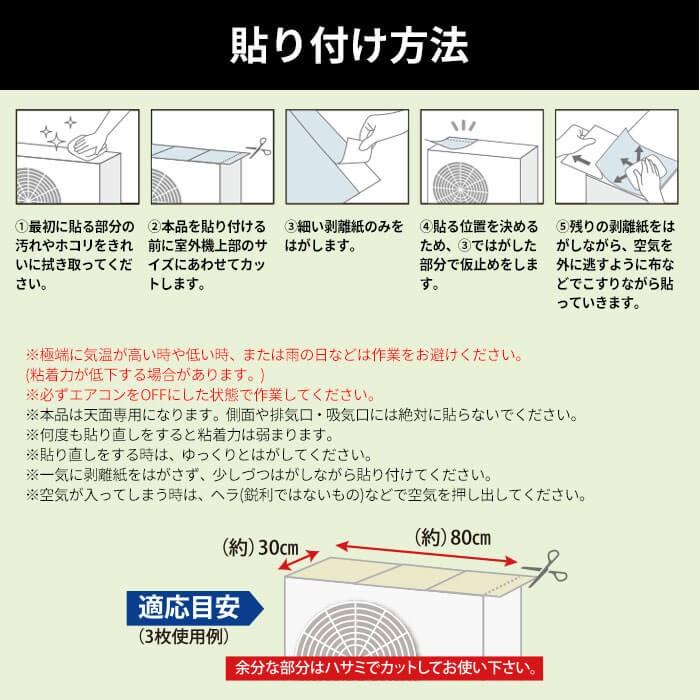 貼り付け方法

①最初に貼る部分の汚れやホコリをきれいに拭き取ってください。

②本品を貼り付ける前に室外機上部のサイズにあわせてカットします。

③細い剥離紙のみをはがします。

④貼る位置を決めるため、③ではがした部分で仮止めをします。

⑤残りの剥離紙をはがしながら、空気を外に逃すように布などでこすりながら貼っていきます。

※極端に気温が高い時や低い時、または雨の日などは作業をお避けください。
(粘着力が低下する場合があります。)
※必ずエアコンをOFFにした状態で作業してください。
※本品は天面専用になります。側面や排気口・吸気口には絶対に貼らないでください。
※何度も貼り直しをすると粘着力は弱まります。
※貼り直しをする時は、ゆっくりとはがしてください。
※一気に剥離紙をはがさず、少しづつはがしながら貼り付けてください。
※空気が入ってしまう時は、ヘラ(鋭利ではないもの)などで空気を押し出してください。

(約) 30cm
(約) 80cm

適応目安
(3枚使用例)

余分な部分はハサミでカットしてお使い下さい。