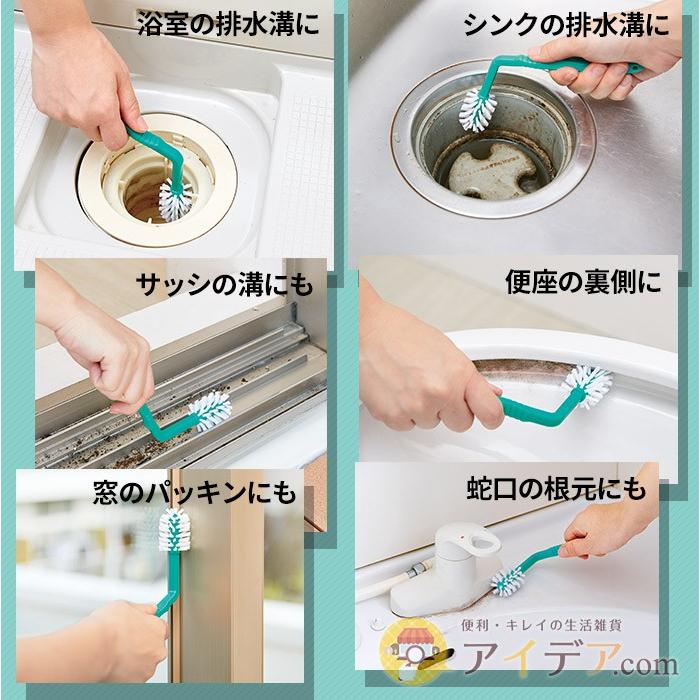 浴室の排水溝に

シンクの排水溝に

サッシの溝にも

便座の裏側に

窓のパッキンにも

蛇口の根元にも

便利・キレイの生活雑貨
アイデア.com