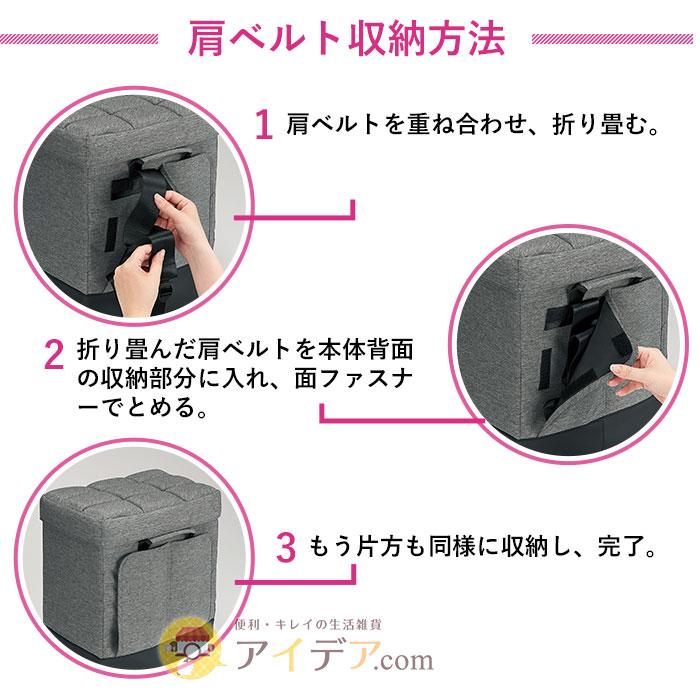 肩ベルト収納方法

1 肩ベルトを重ね合わせ、折り畳む。

2 折り畳んだ肩ベルトを本体背面の収納部分に入れ、面ファスナーでとめる。

3 もう片方も同様に収納し、完了。

便利・キレイの生活雑貨
アイデア.com