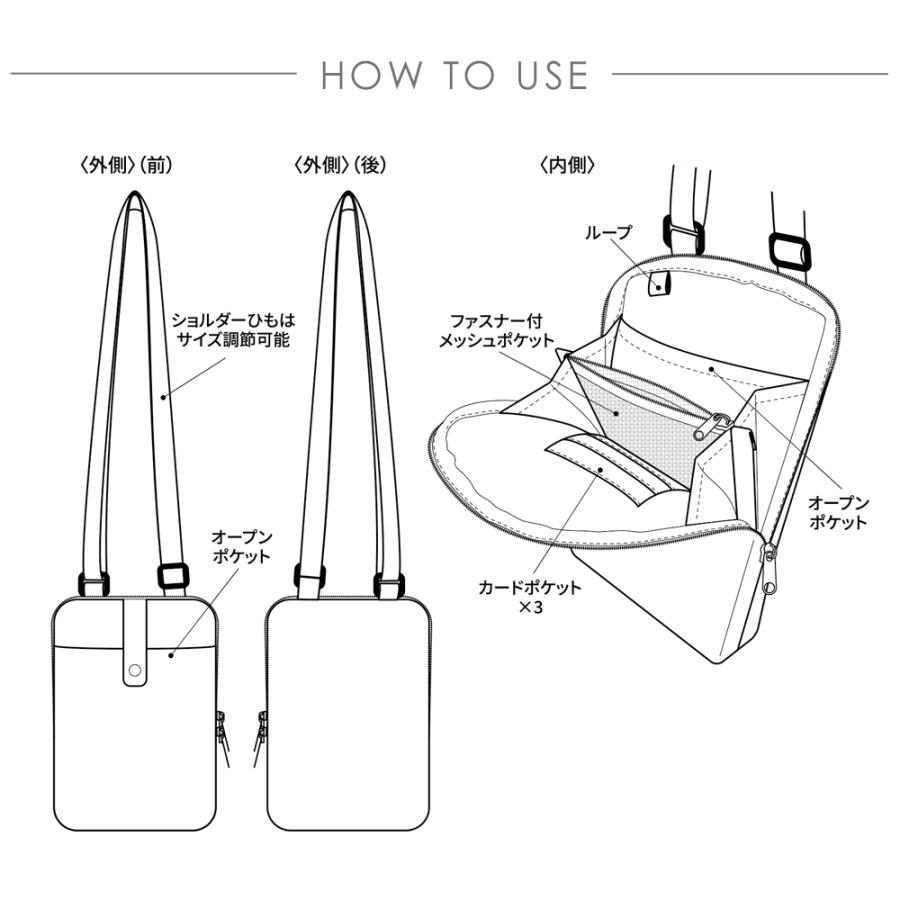 HOW TO USE

〈外側〉(前)

ショルダーひもは
サイズ調節可能

オープン
ポケット

〈外側〉(後)

〈内側〉

ループ

ファスナー付
メッシュポケット

オープン
ポケット

カードポケット
×3