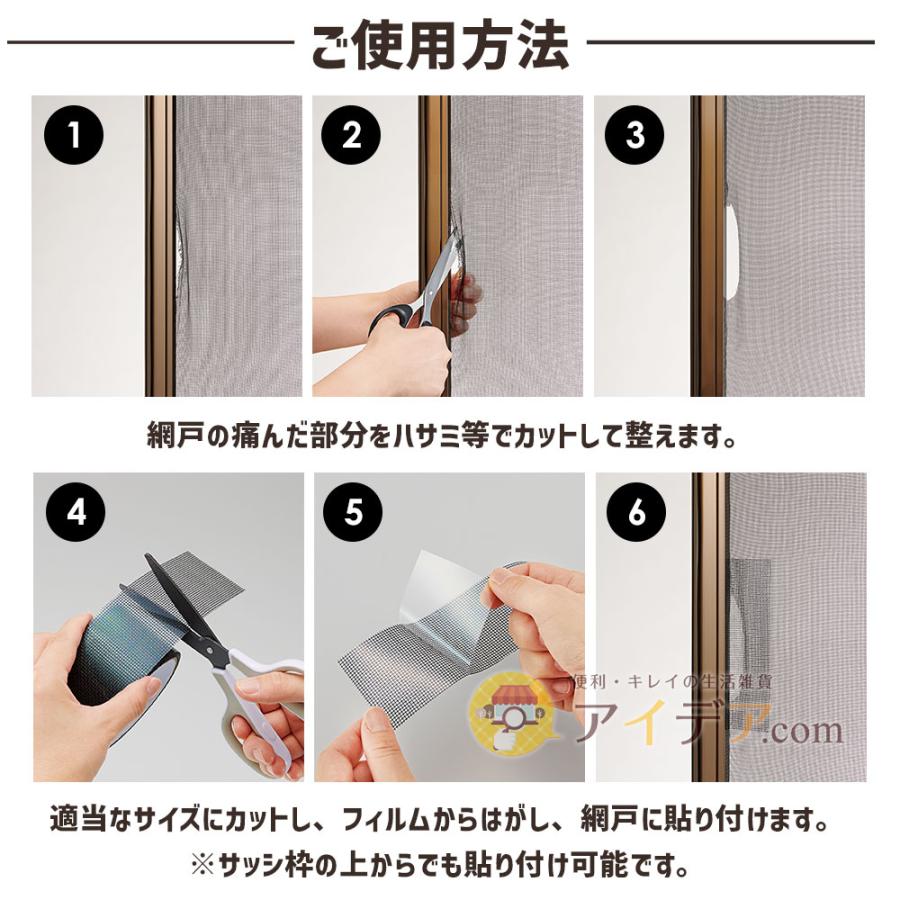 ご使用方法

1

2

3

網戸の痛んだ部分をハサミ等でカットして整えます。

4

5

6

便利・キレイの生活雑貨
アイデア.com

適当なサイズにカットし、フィルムからはがし、網戸に貼り付けます。
※サッシ枠の上からでも貼り付け可能です。