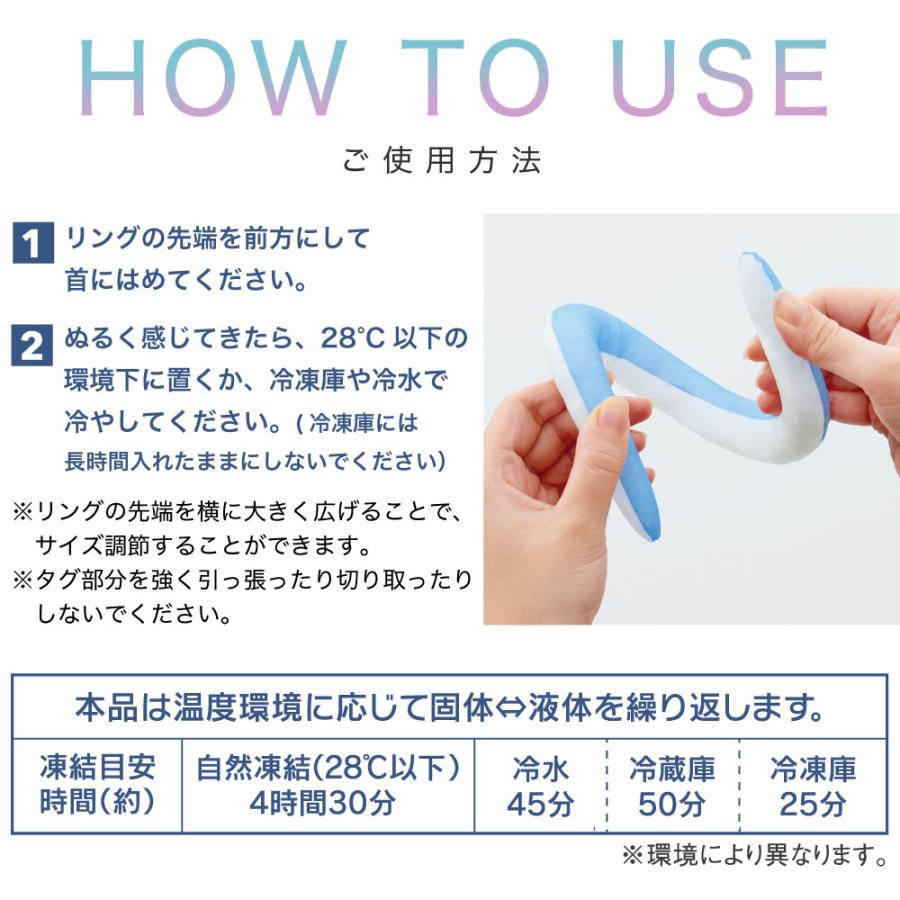 HOW TO USE

ご使用方法

1 リングの先端を前方にして首にはめてください。

2 ぬるく感じてきたら、28°C 以下の環境下に置くか、冷凍庫や冷水で冷やしてください。( 冷凍庫には長時間入れたままにしないでください)

※リングの先端を横に大きく広げることで、サイズ調節することができます。
※タグ部分を強く引っ張ったり切り取ったりしないでください。

本品は温度環境に応じて固体⇔液体を繰り返します。

| 凍結目安時間(約) | 自然凍結(28℃以下) 4時間30分 | 冷水 45分 | 冷蔵庫 50分 | 冷凍庫 25分 |
|---|---|---|---|---|

※環境により異なります。