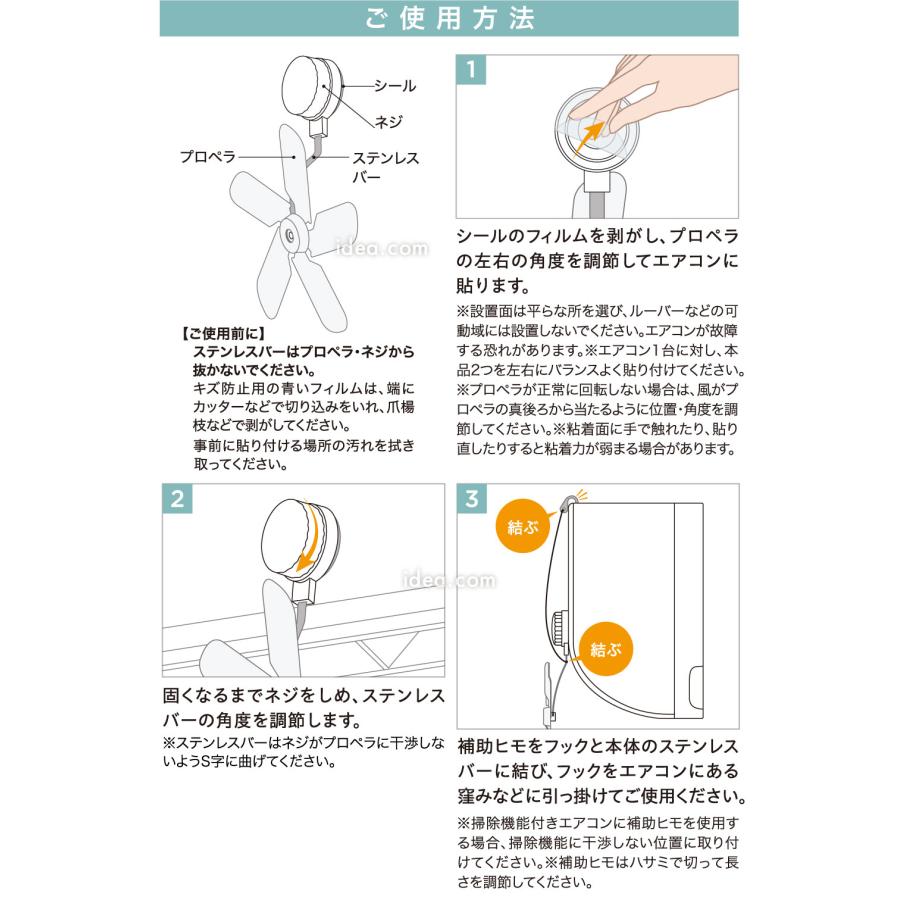 ご使用方法

シール
ネジ
プロペラ
ステンレスバー

idea.com

【ご使用前に】
ステンレスバーはプロペラ・ネジから抜かないでください。
キズ防止用の青いフィルムは、端にカッターなどで切り込みをいれ、爪楊枝などで剥がしてください。
事前に貼り付ける場所の汚れを拭き取ってください。

1

シールのフィルムを剥がし、プロペラの左右の角度を調節してエアコンに貼ります。

※設置面は平らな所を選び、ルーバーなどの可動域には設置しないでください。エアコンが故障する恐れがあります。※エアコン1台に対し、本品2つを左右にバランスよく貼り付けてください。※プロペラが正常に回転しない場合は、風がプロペラの真後ろから当たるように位置・角度を調節してください。※粘着面に手で触れたり、貼り直したりすると粘着力が弱まる場合があります。

2

idea.com

固くなるまでネジをしめ、ステンレスバーの角度を調節します。
※ステンレスバーはネジがプロペラに干渉しないようS字に曲げてください。

3

結ぶ
結ぶ

補助ヒモをフックと本体のステンレスバーに結び、フックをエアコンにある窪みなどに引っ掛けてご使用ください。
※掃除機能付きエアコンに補助ヒモを使用する場合、掃除機能に干渉しない位置に取り付けてください。※補助ヒモはハサミで切って長さを調節してください。