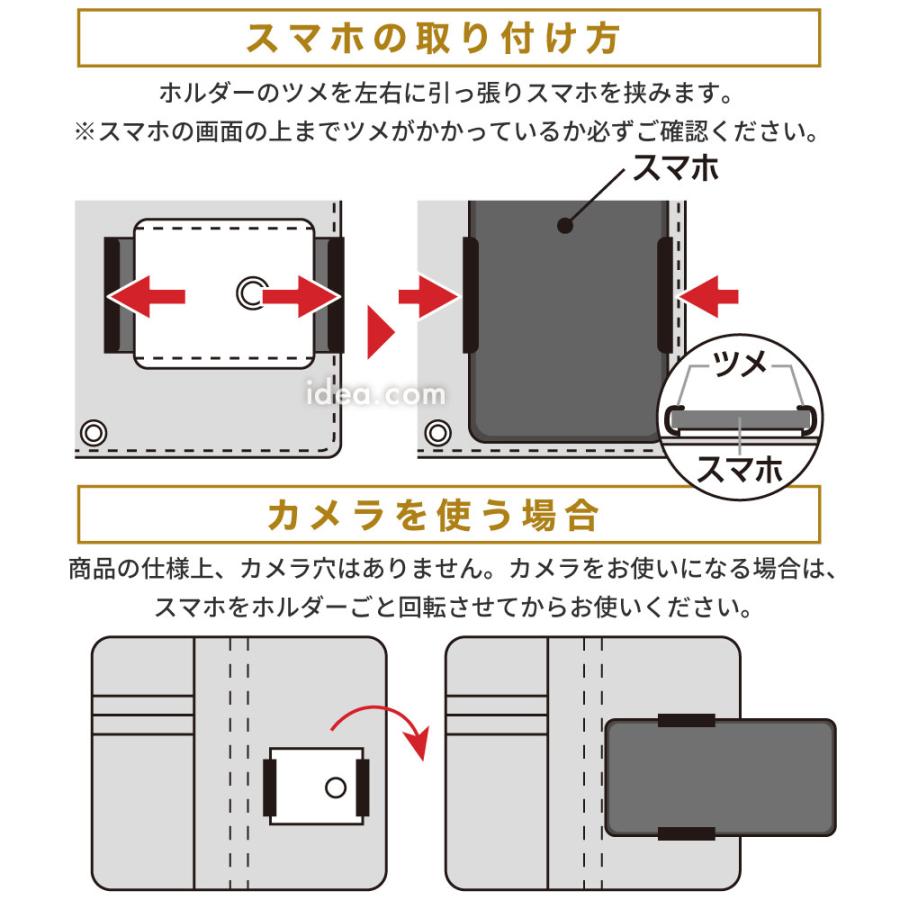 スマホの取り付け方

ホルダーのツメを左右に引っ張りスマホを挟みます。
※スマホの画面の上までツメがかかっているか必ずご確認ください。

スマホ

idea.com

ツメ

スマホ

カメラを使う場合

商品の仕様上、カメラ穴はありません。カメラをお使いになる場合は、スマホをホルダーごと回転させてからお使いください。