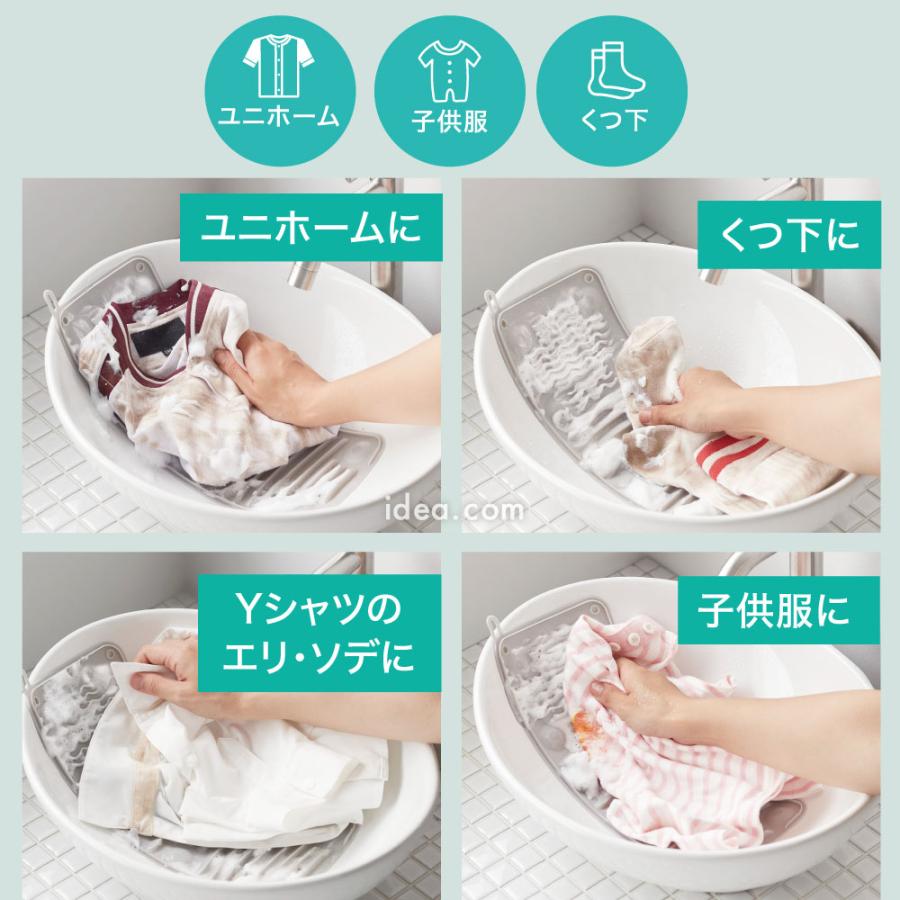 ユニホーム

子供服

くつ下

ユニホームに

くつ下に

idea.com

Yシャツの
エリ・ソデに

子供服に