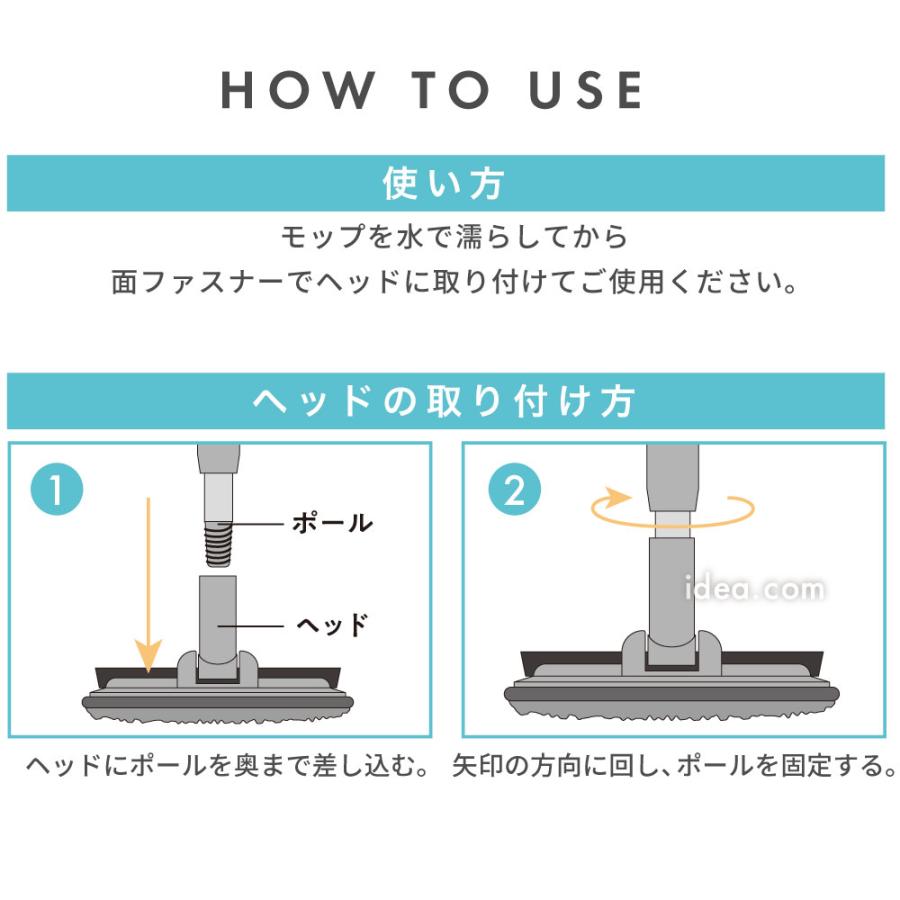 HOW TO USE

使い方

モップを水で濡らしてから
面ファスナーでヘッドに取り付けてご使用ください。

ヘッドの取り付け方

1

ポール

ヘッド

ヘッドにポールを奥まで差し込む。

2

idea.com

矢印の方向に回し、ポールを固定する。