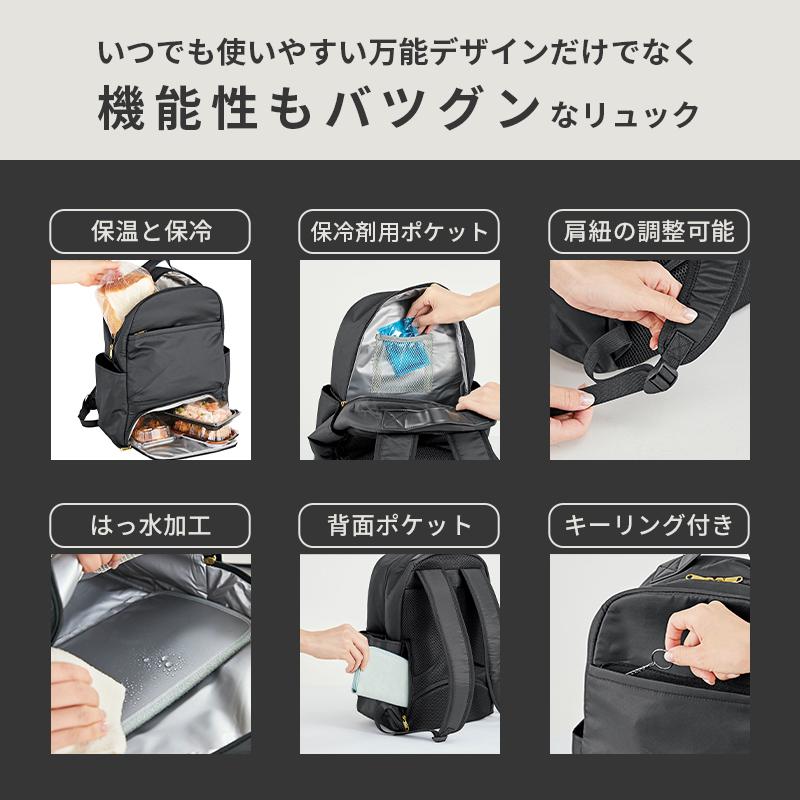 いつでも使いやすい万能デザインだけでなく
機能性もバツグンなリュック

保温と保冷

保冷剤用ポケット

肩紐の調整可能

はっ水加工

背面ポケット

キーリング付き